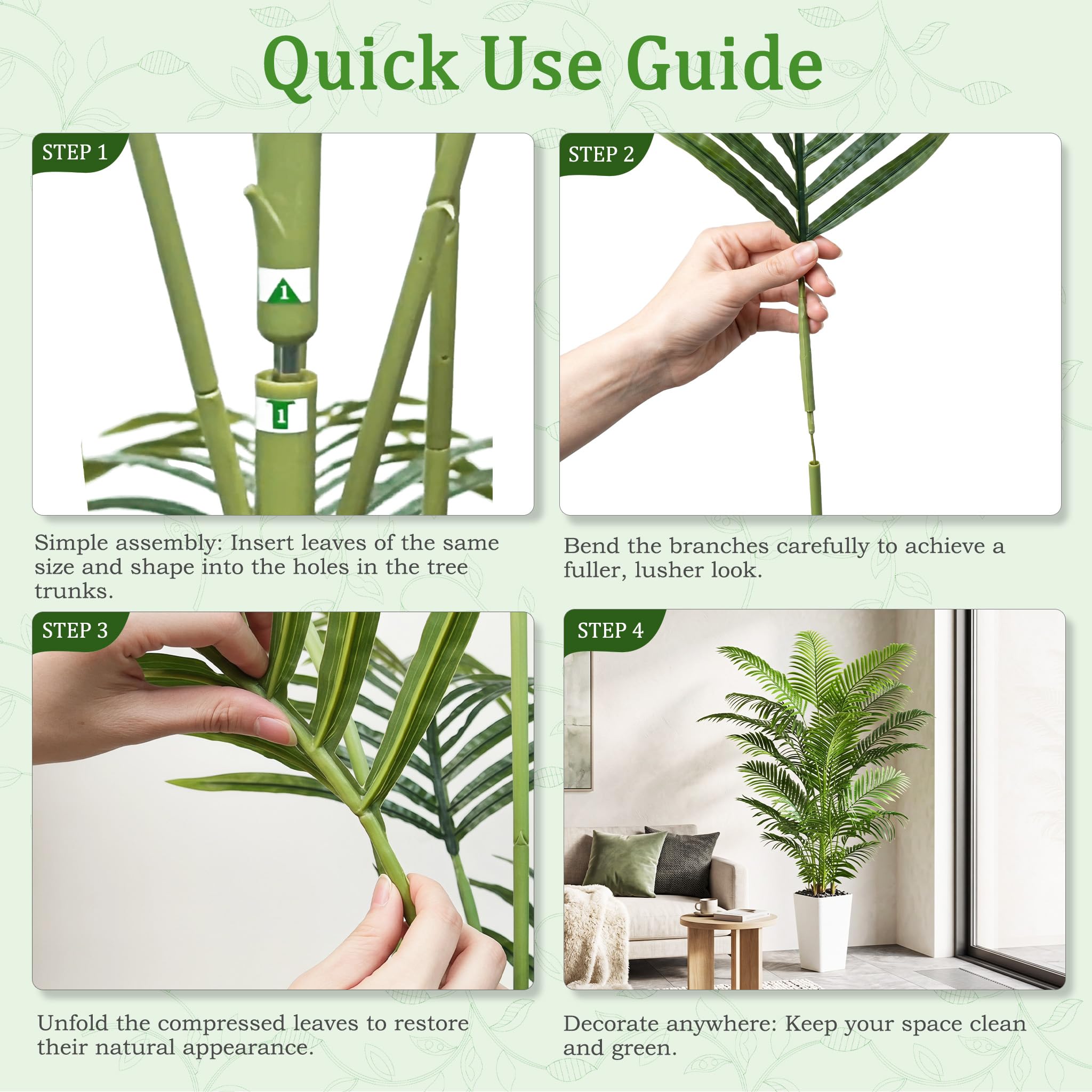 Quick Use Guide

STEP 1

1

1

Simple assembly: Insert leaves of the same size and shape into the holes in the tree trunks.

STEP 2

Bend the branches carefully to achieve a fuller, lusher look.

STEP 3

Unfold the compressed leaves to restore their natural appearance.

STEP 4

Decorate anywhere: Keep your space clean and green.