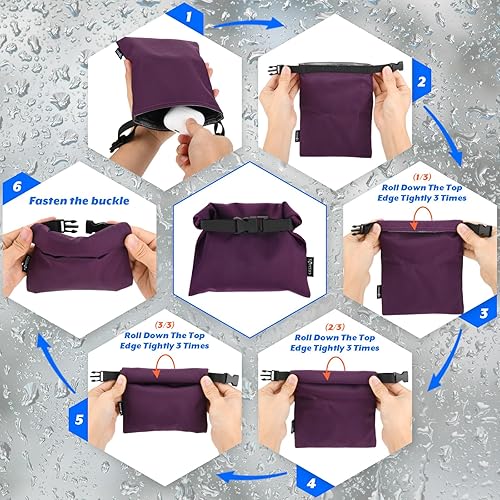 1

2

(1/3)
Roll Down The Top Edge Tightly 3 Times

3

(2/3)
Roll Down The Top Edge Tightly 3 Times

4

(3/3)
Roll Down The Top Edge Tightly 3 Times

5

6
Fasten the buckle