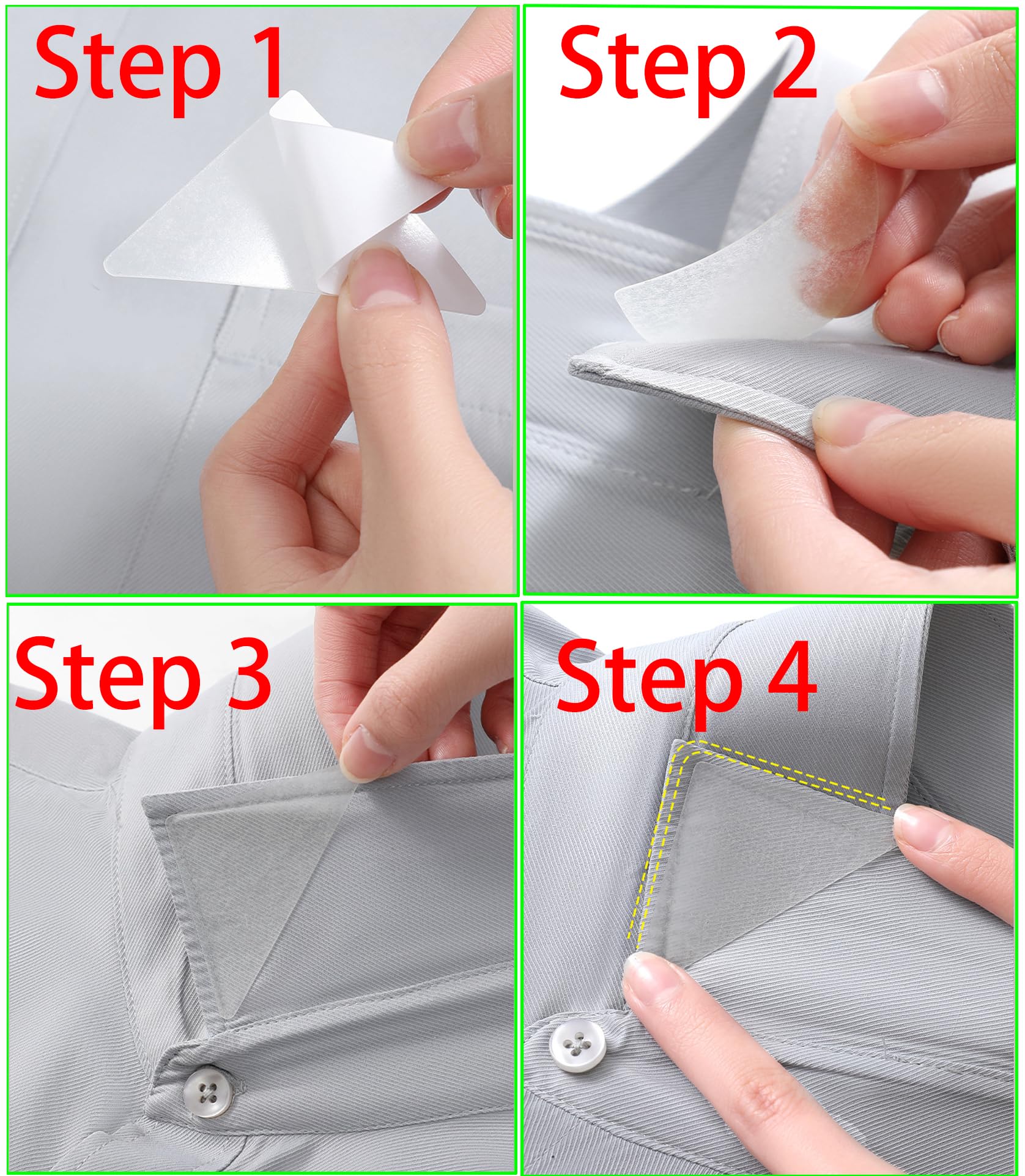 Step 1

Step 2

Step 3

Step 4