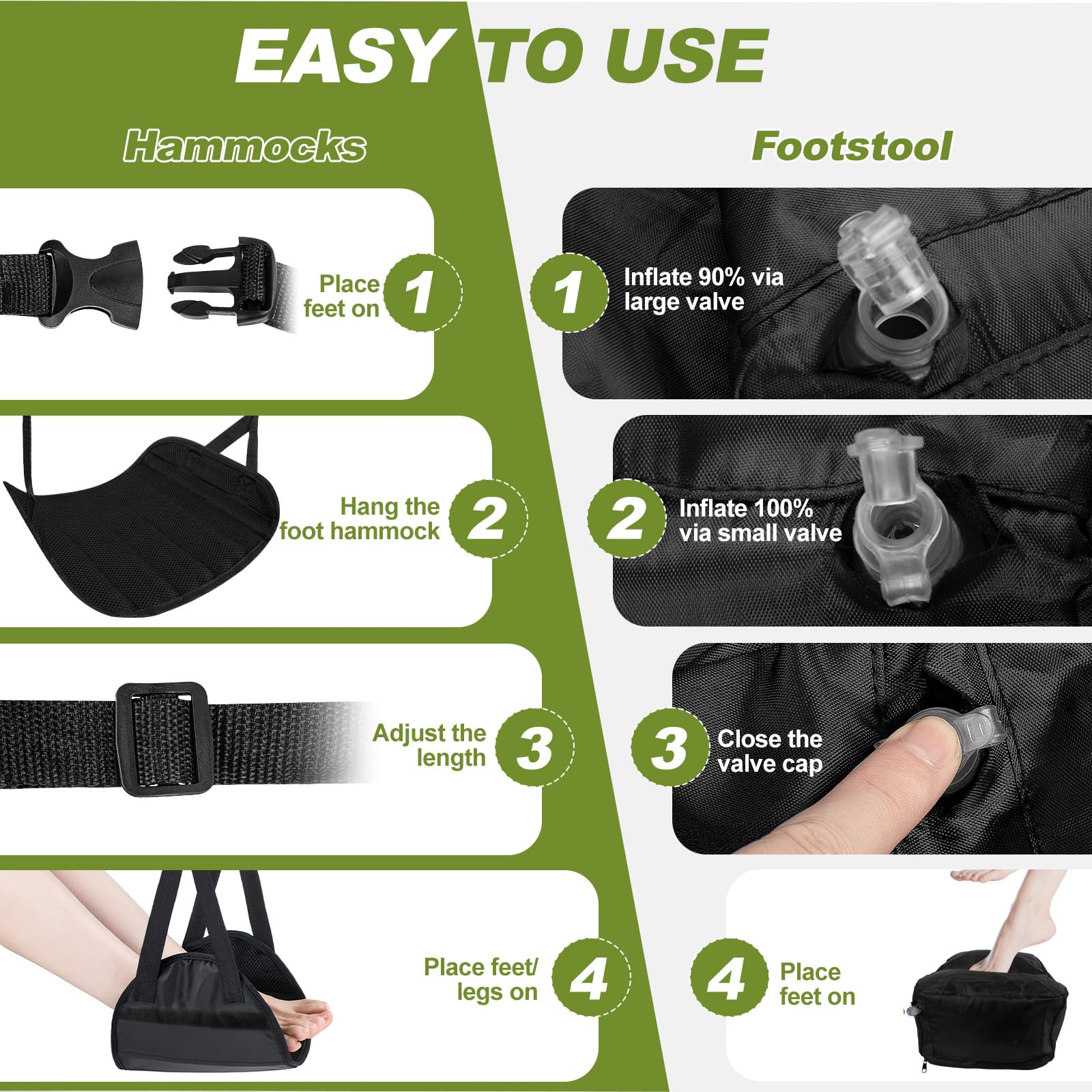 EASY TO USE

Hammocks

Place feet on 1

Hang the foot hammock 2

Adjust the length 3

Place feet/ legs on 4

Footstool

1 Inflate 90% via large valve

2 Inflate 100% via small valve

3 Close the valve cap

4 Place feet on