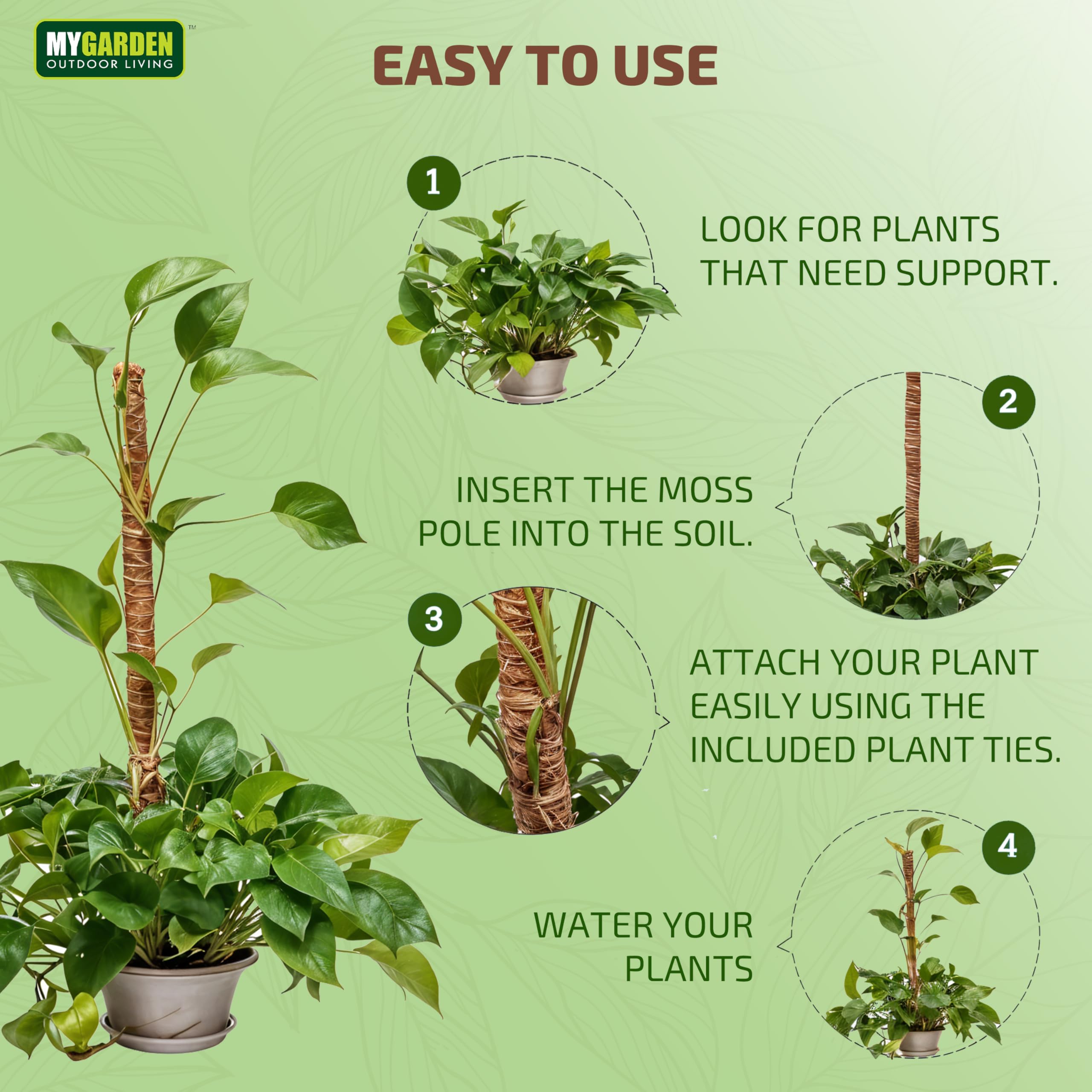 MYGARDEN™
OUTDOOR LIVING

EASY TO USE

1

LOOK FOR PLANTS THAT NEED SUPPORT.

2

INSERT THE MOSS POLE INTO THE SOIL.

3

ATTACH YOUR PLANT EASILY USING THE INCLUDED PLANT TIES.

4

WATER YOUR PLANTS