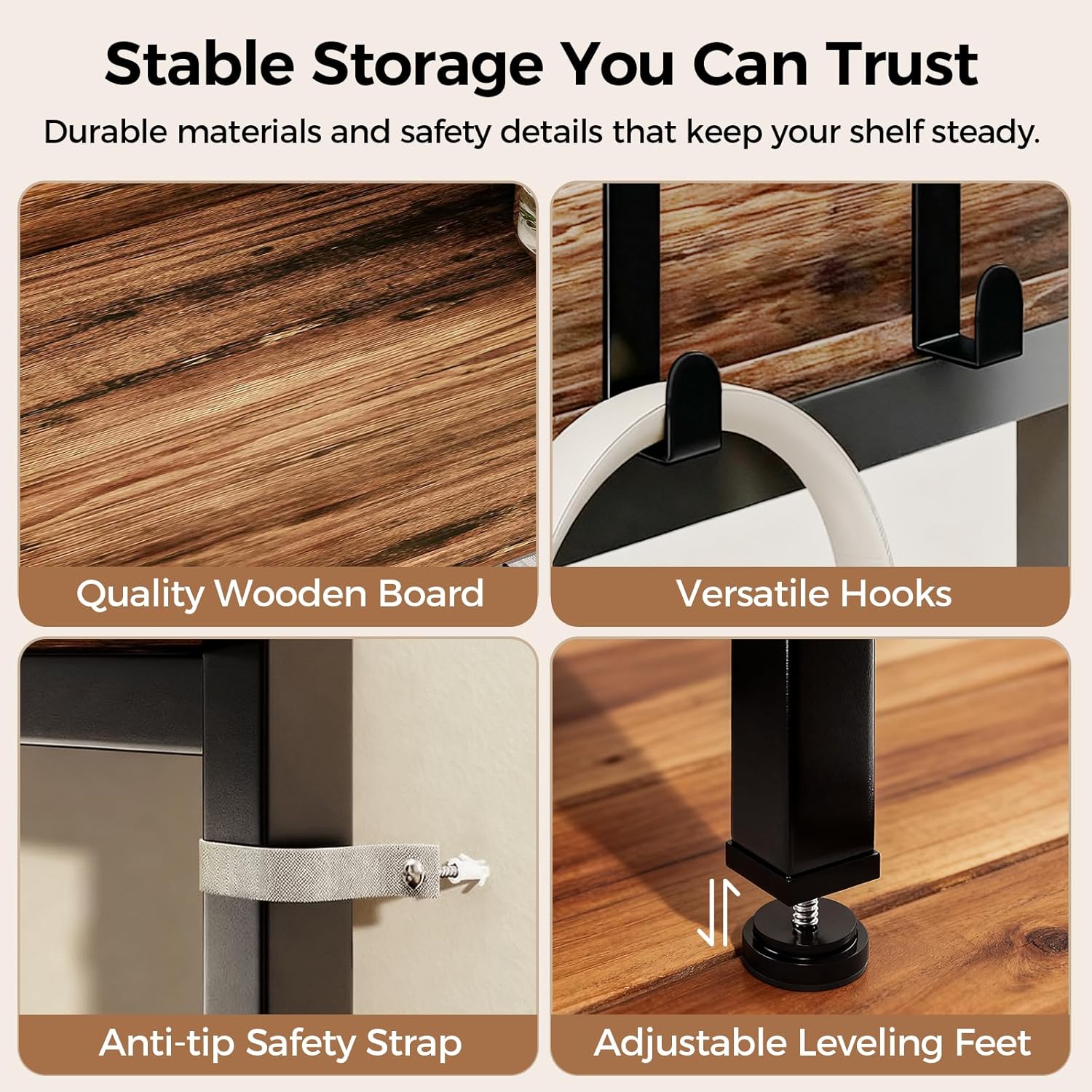 Stable Storage You Can Trust

Durable materials and safety details that keep your shelf steady.

Quality Wooden Board

Versatile Hooks

Anti-tip Safety Strap

Adjustable Leveling Feet