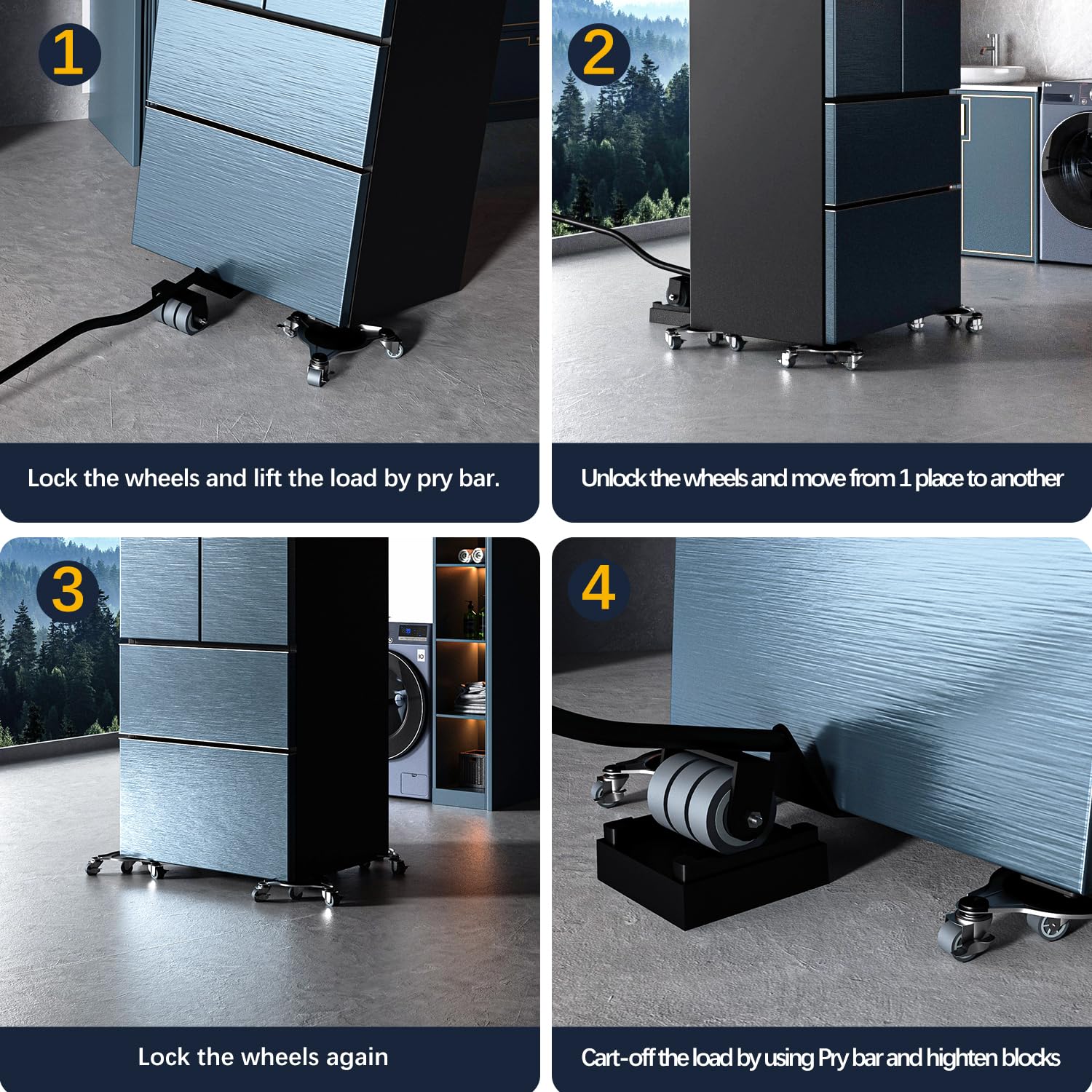 1

Lock the wheels and lift the load by pry bar.

2

Unlock the wheels and move from 1 place to another

3

Lock the wheels again

4

Cart-off the load by using Pry bar and highten blocks