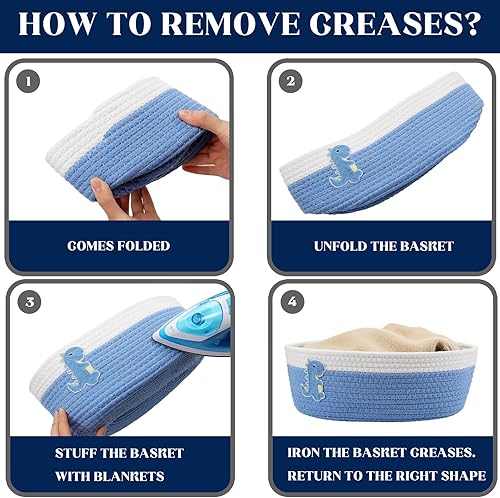 HOW TO REMOVE GREASES?

1

COMES FOLDED

2

UNFOLD THE BASKET

3

STUFF THE BASKET WITH BLANKETS

4

IRON THE BASKET GREASES. RETURN TO THE RIGHT SHAPE