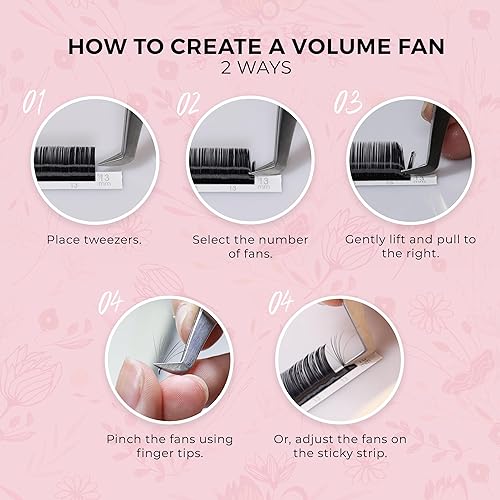 HOW TO CREATE A VOLUME FAN
2 WAYS

01

13 mm

13

Place tweezers.

02

13 mm

13

Select the number of fans.

03

13

Gently lift and pull to the right.

04

Pinch the fans using finger tips.

04

13

Or, adjust the fans on the sticky strip.