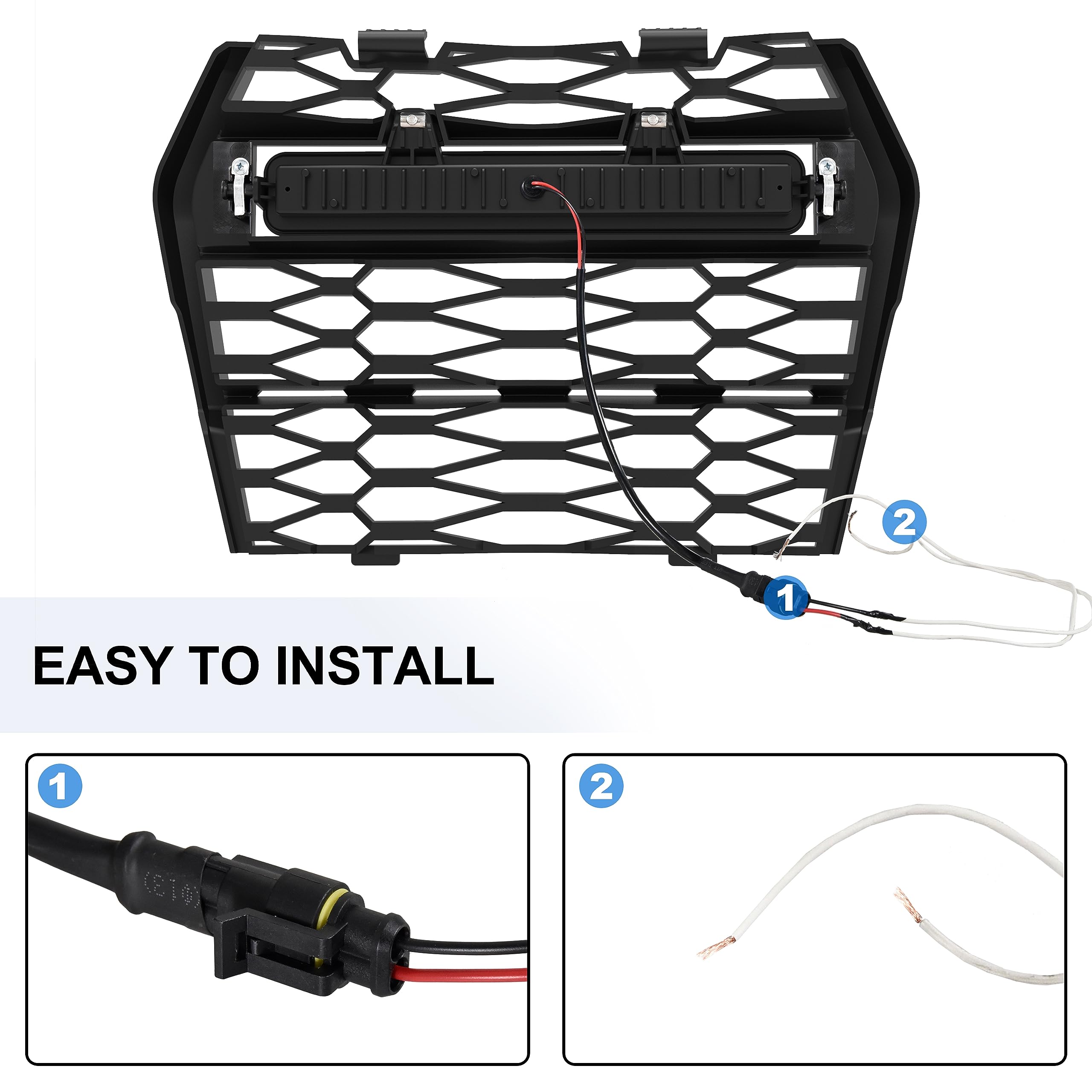 2

1

EASY TO INSTALL

1

2