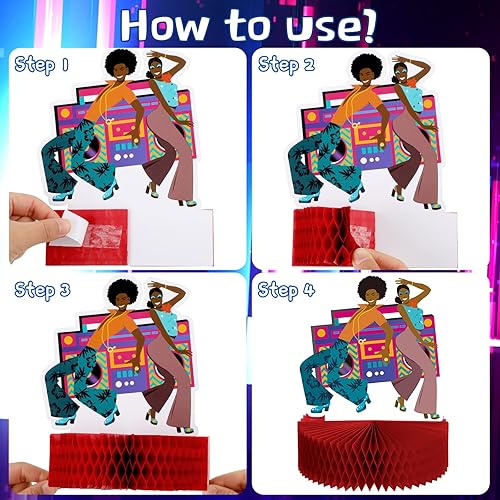 How to use!

Step 1

Step 2

Step 3

Step 4