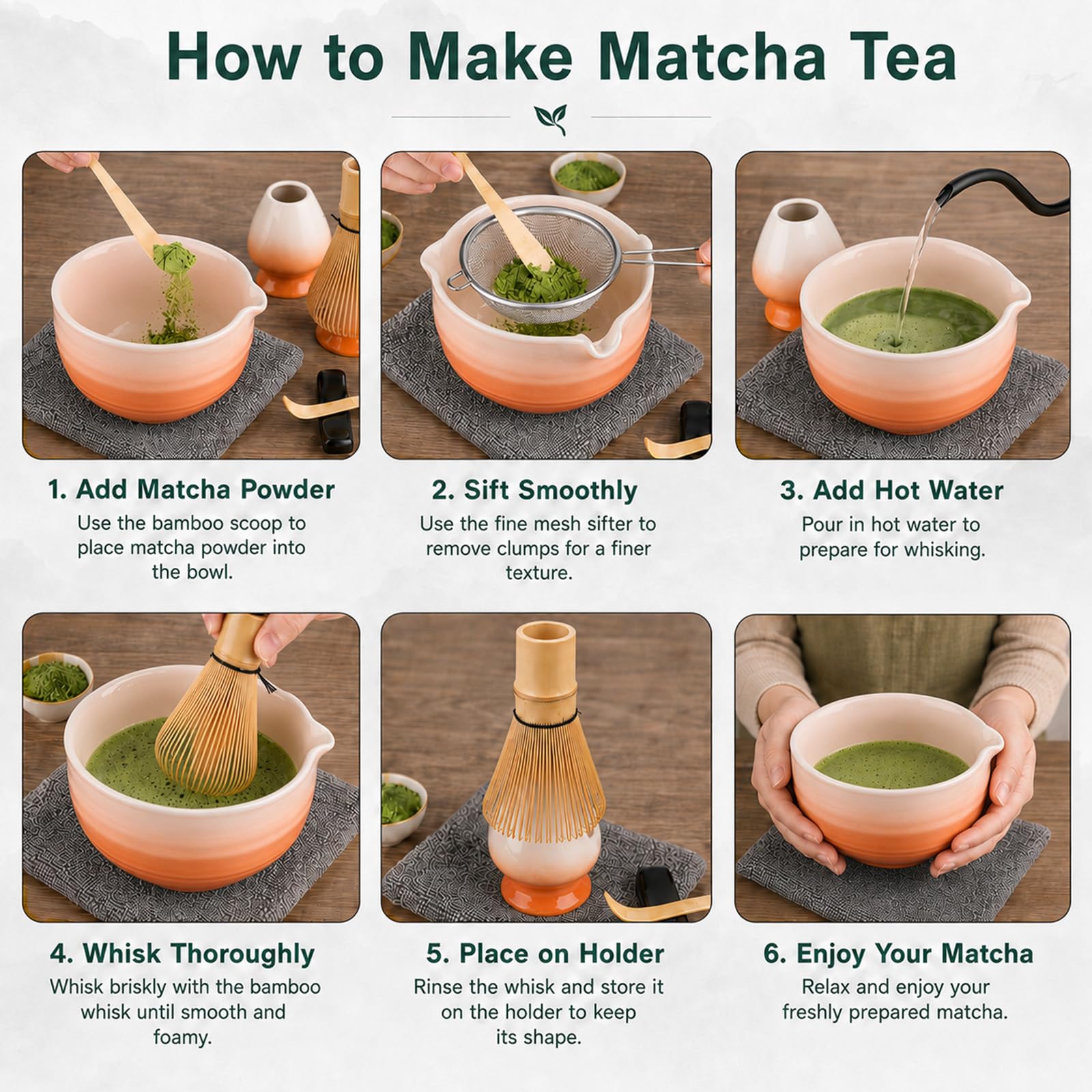 How to Make Matcha Tea

1. Add Matcha Powder
Use the bamboo scoop to place matcha powder into the bowl.

2. Sift Smoothly
Use the fine mesh sifter to remove clumps for a finer texture.

3. Add Hot Water
Pour in hot water to prepare for whisking.

4. Whisk Thoroughly
Whisk briskly with the bamboo whisk until smooth and foamy.

5. Place on Holder
Rinse the whisk and store it on the holder to keep its shape.

6. Enjoy Your Matcha
Relax and enjoy your freshly prepared matcha.