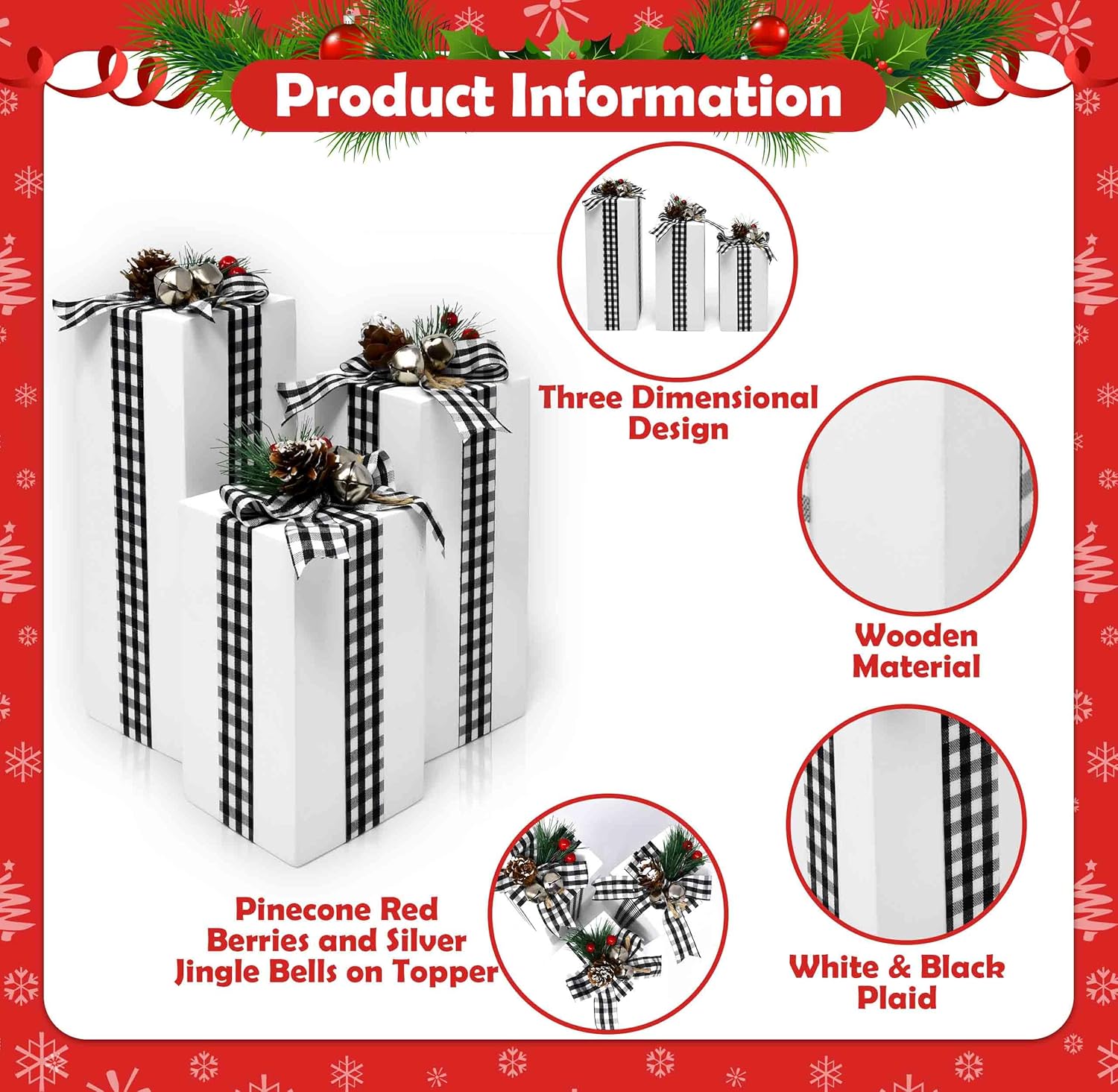 Product Information

Three Dimensional Design

Wooden Material

Pinecone Red Berries and Silver Jingle Bells on Topper

White & Black Plaid