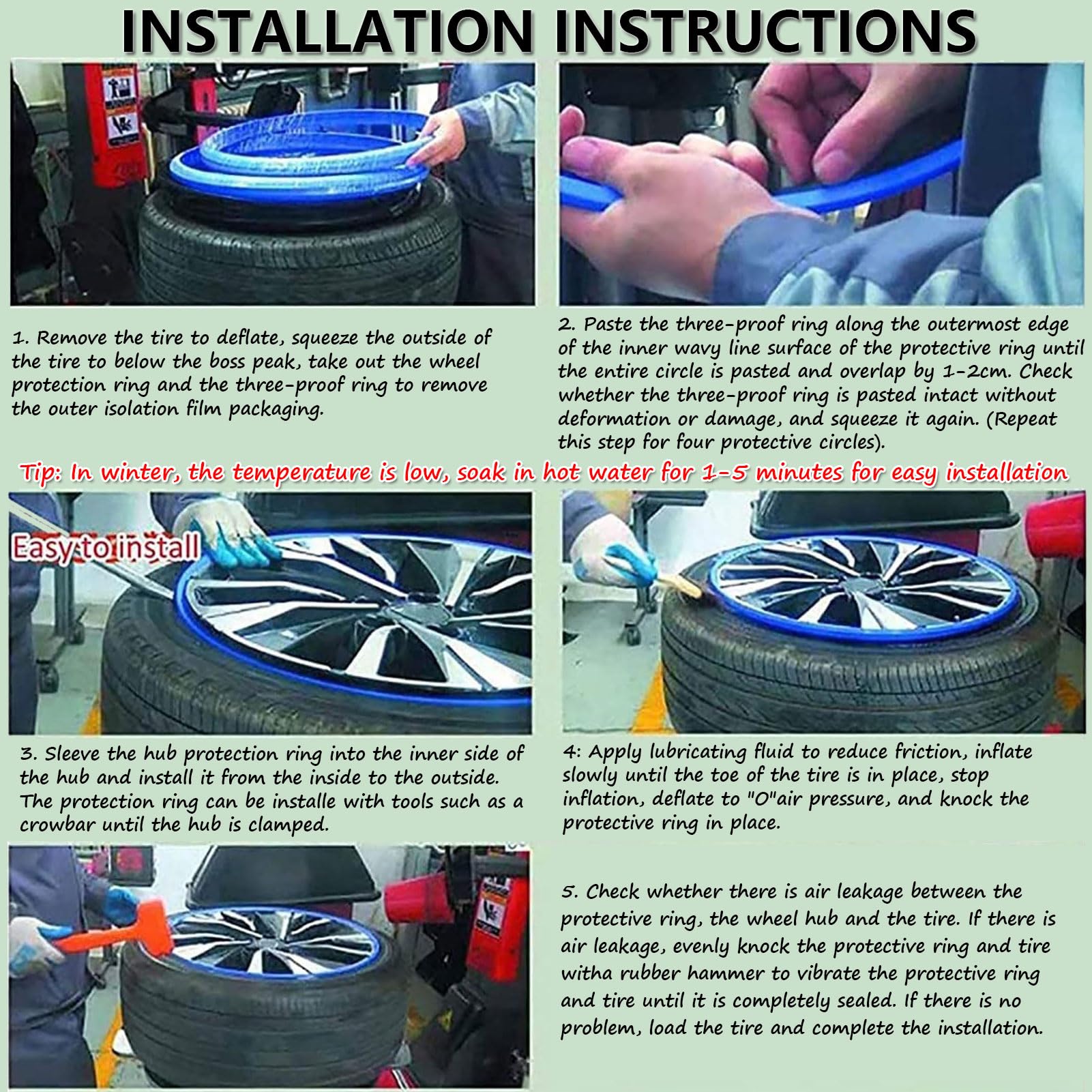 INSTALLATION INSTRUCTIONS

1. Remove the tire to deflate, squeeze the outside of the tire to below the boss peak, take out the wheel protection ring and the three-proof ring to remove the outer isolation film packaging.

2. Paste the three-proof ring along the outermost edge of the inner wavy line surface of the protective ring until the entire circle is pasted and overlap by 1-2cm. Check whether the three-proof ring is pasted intact without deformation or damage, and squeeze it again. (Repeat this step for four protective circles).

Tip: In winter, the temperature is low, soak in hot water for 1-5 minutes for easy installation

Easy to install

3. Sleeve the hub protection ring into the inner side of the hub and install it from the inside to the outside. The protection ring can be installe with tools such as a crowbar until the hub is clamped.

4: Apply lubricating fluid to reduce friction, inflate slowly until the toe of the tire is in place, stop inflation, deflate to "O"air pressure, and knock the protective ring in place.

5. Check whether there is air leakage between the protective ring, the wheel hub and the tire. If there is air leakage, evenly knock the protective ring and tire witha rubber hammer to vibrate the protective ring and tire until it is completely sealed. If there is no problem, load the tire and complete the installation.