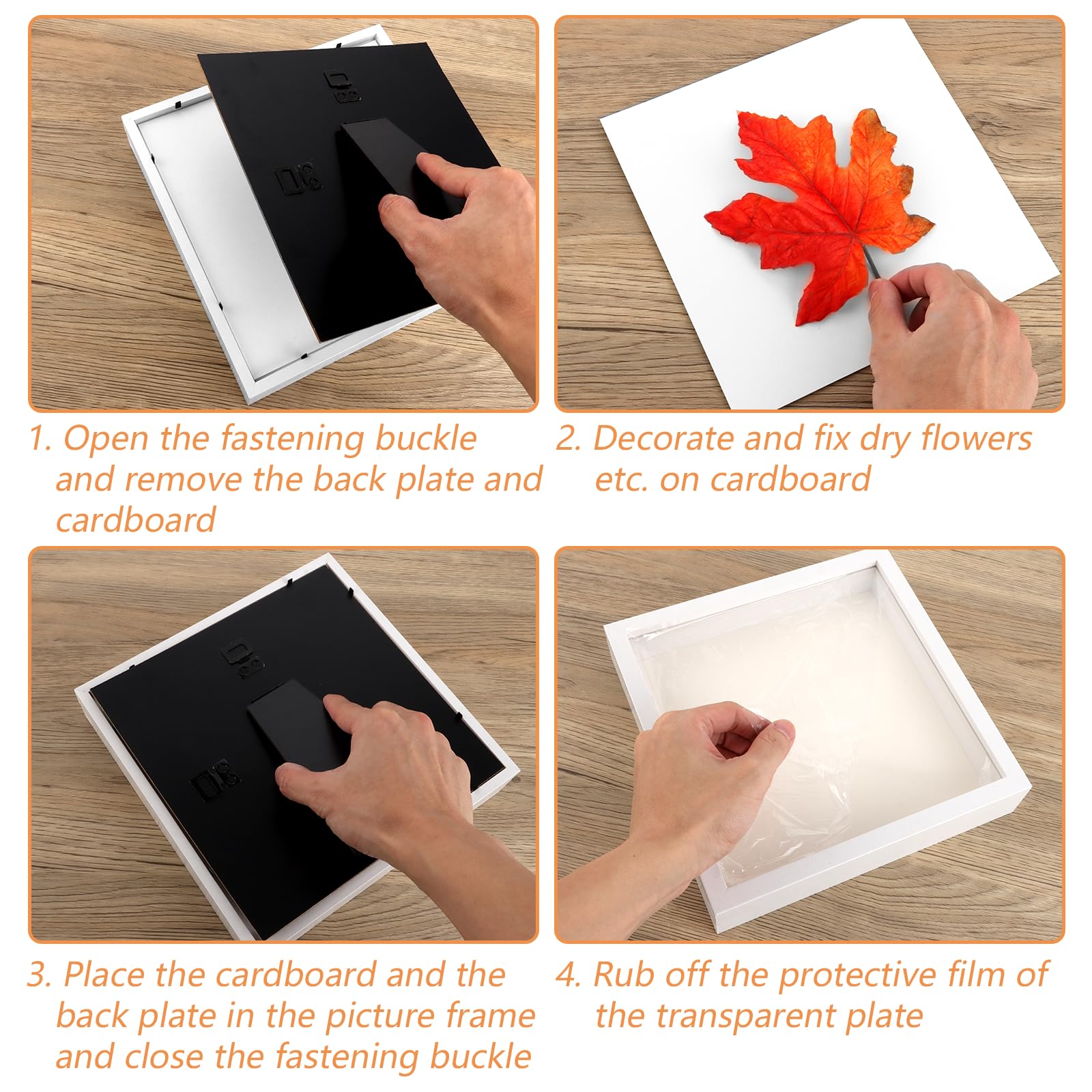 1. Open the fastening buckle and remove the back plate and cardboard

2. Decorate and fix dry flowers etc. on cardboard

3. Place the cardboard and the back plate in the picture frame and close the fastening buckle

4. Rub off the protective film of the transparent plate