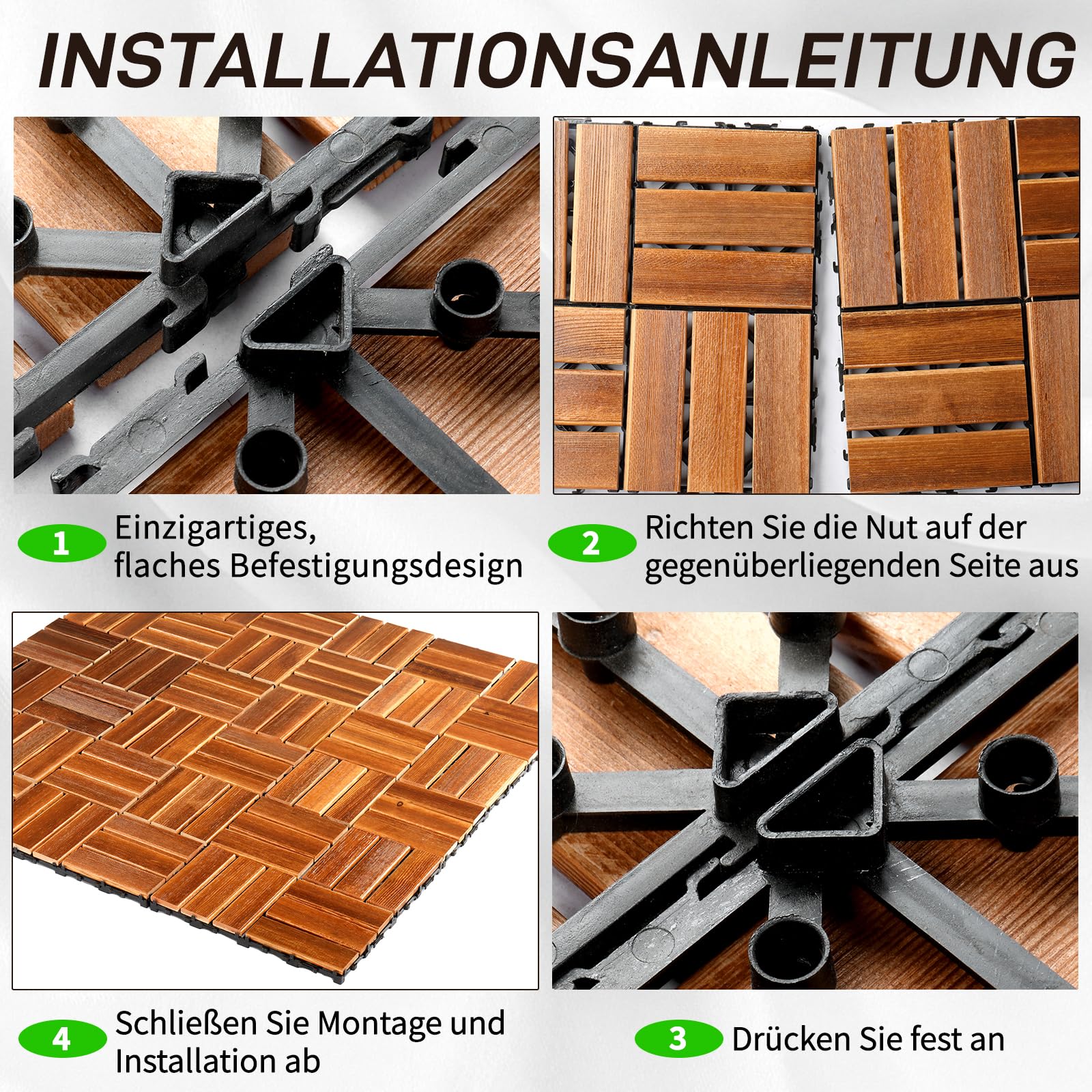 INSTALLATIONSANLEITUNG

1 Einzigartiges, flaches Befestigungsdesign

2 Richten Sie die Nut auf der gegenüberliegenden Seite aus

4 Schließen Sie Montage und Installation ab

3 Drücken Sie fest an