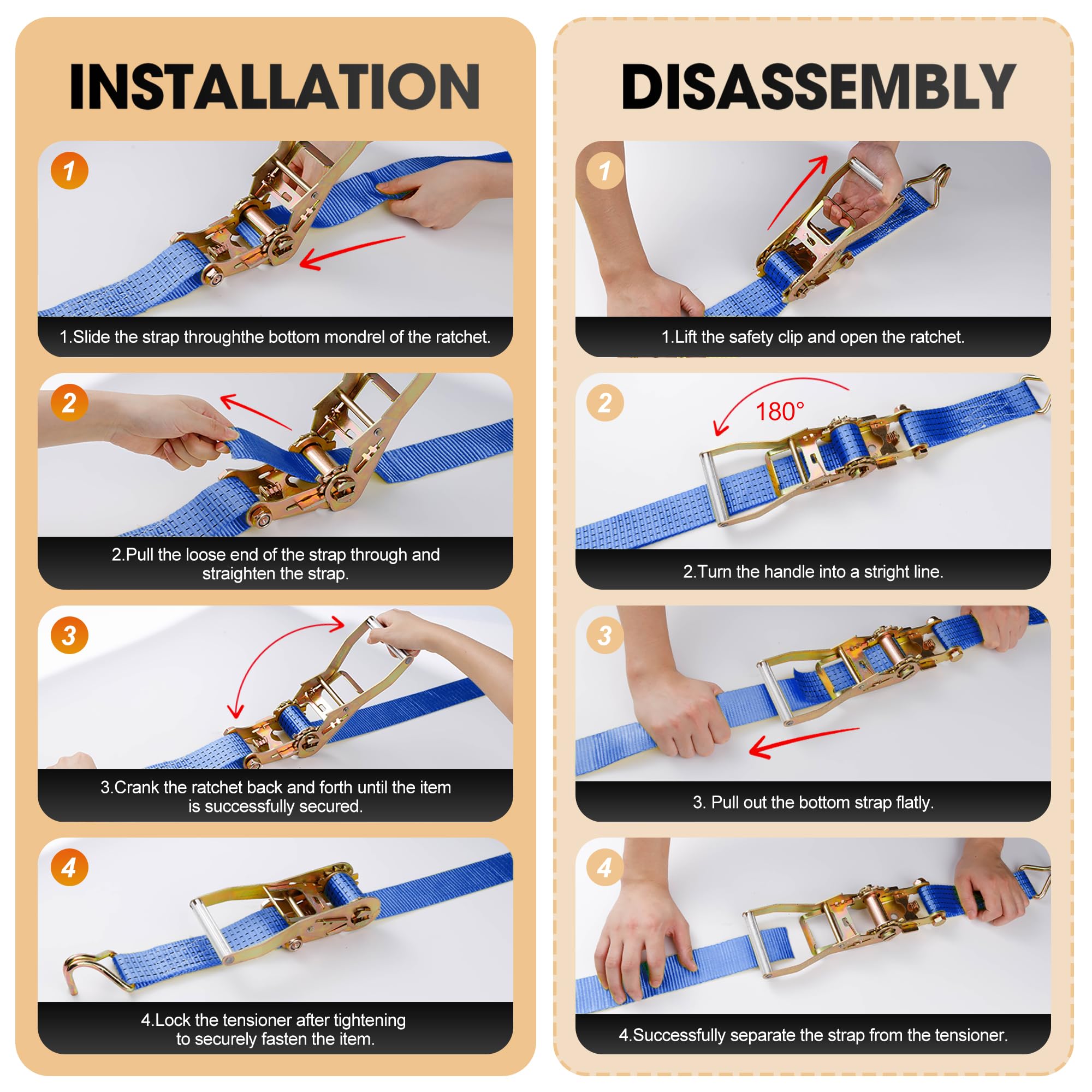 INSTALLATION

1

1.Slide the strap throughthe bottom mondrel of the ratchet.

2

2.Pull the loose end of the strap through and straighten the strap.

3

3.Crank the ratchet back and forth until the item is successfully secured.

4

4.Lock the tensioner after tightening to securely fasten the item.

DISASSEMBLY

1

1.Lift the safety clip and open the ratchet.

2

180°

2.Turn the handle into a stright line.

3

3. Pull out the bottom strap flatly.

4

4.Successfully separate the strap from the tensioner.