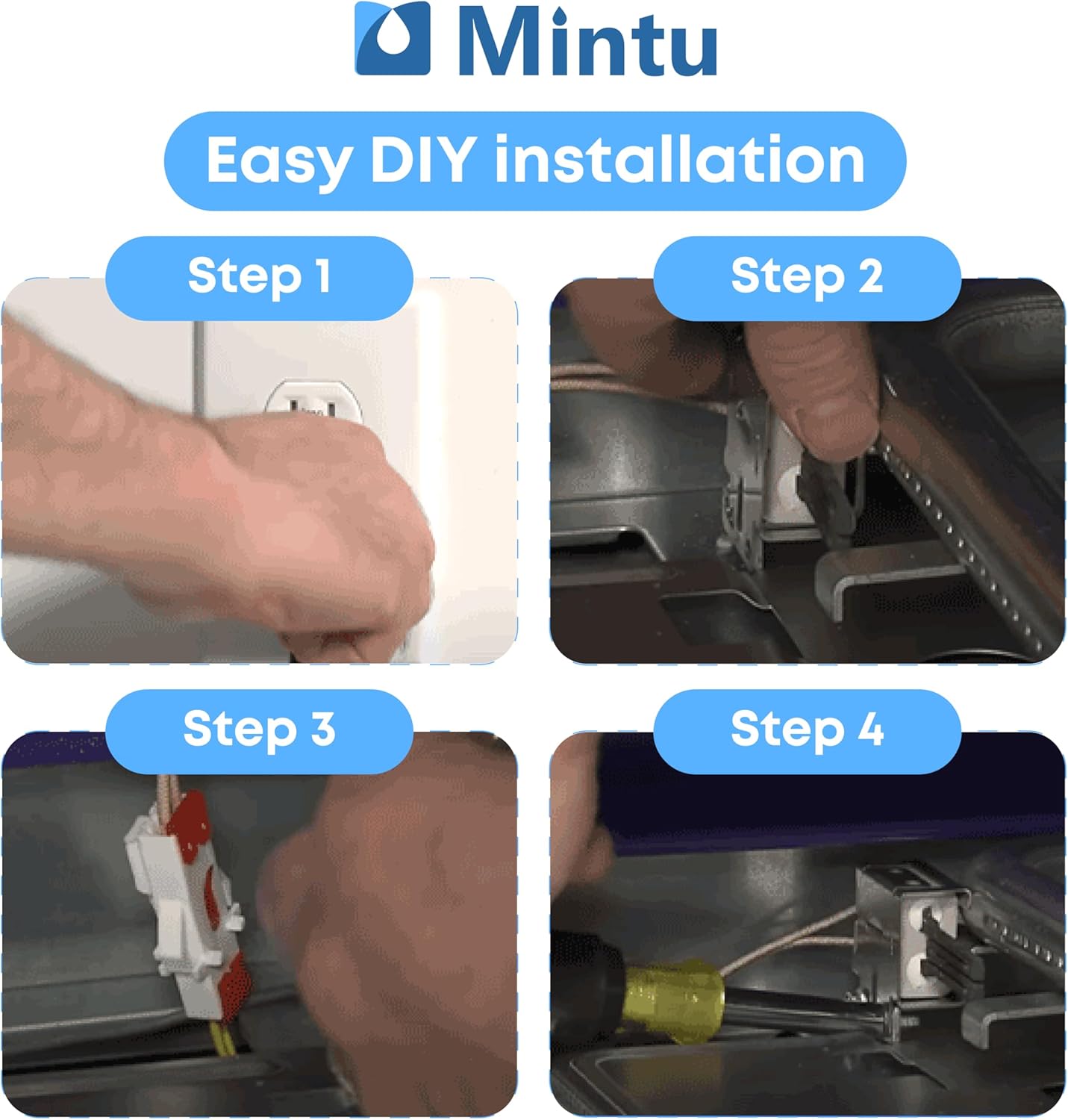 Mintu

Easy DIY installation

Step 1

Step 2

Step 3

Step 4