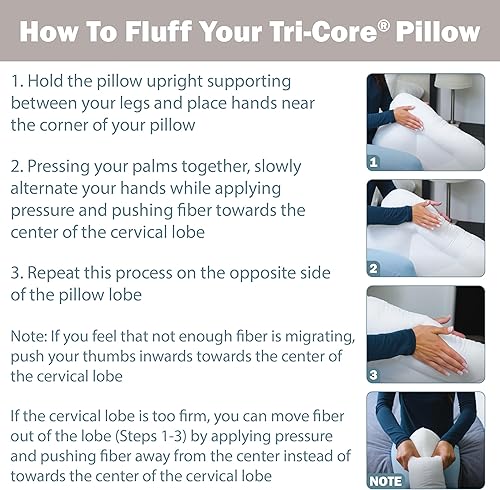 How To Fluff Your Tri-Core® Pillow

1. Hold the pillow upright supporting between your legs and place hands near the corner of your pillow

2. Pressing your palms together, slowly alternate your hands while applying pressure and pushing fiber towards the center of the cervical lobe

3. Repeat this process on the opposite side of the pillow lobe

Note: If you feel that not enough fiber is migrating, push your thumbs inwards towards the center of the cervical lobe

If the cervical lobe is too firm, you can move fiber out of the lobe (Steps 1-3) by applying pressure and pushing fiber away from the center instead of towards the center of the cervical lobe

1

2

3

NOTE