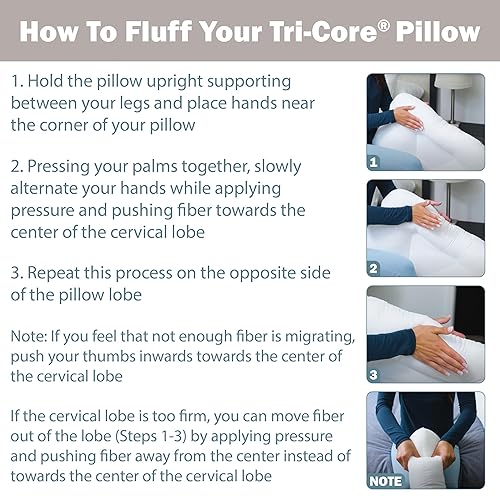 How To Fluff Your Tri-Core® Pillow

1. Hold the pillow upright supporting between your legs and place hands near the corner of your pillow

2. Pressing your palms together, slowly alternate your hands while applying pressure and pushing fiber towards the center of the cervical lobe

3. Repeat this process on the opposite side of the pillow lobe

Note: If you feel that not enough fiber is migrating, push your thumbs inwards towards the center of the cervical lobe

If the cervical lobe is too firm, you can move fiber out of the lobe (Steps 1-3) by applying pressure and pushing fiber away from the center instead of towards the center of the cervical lobe

1

2

3

NOTE