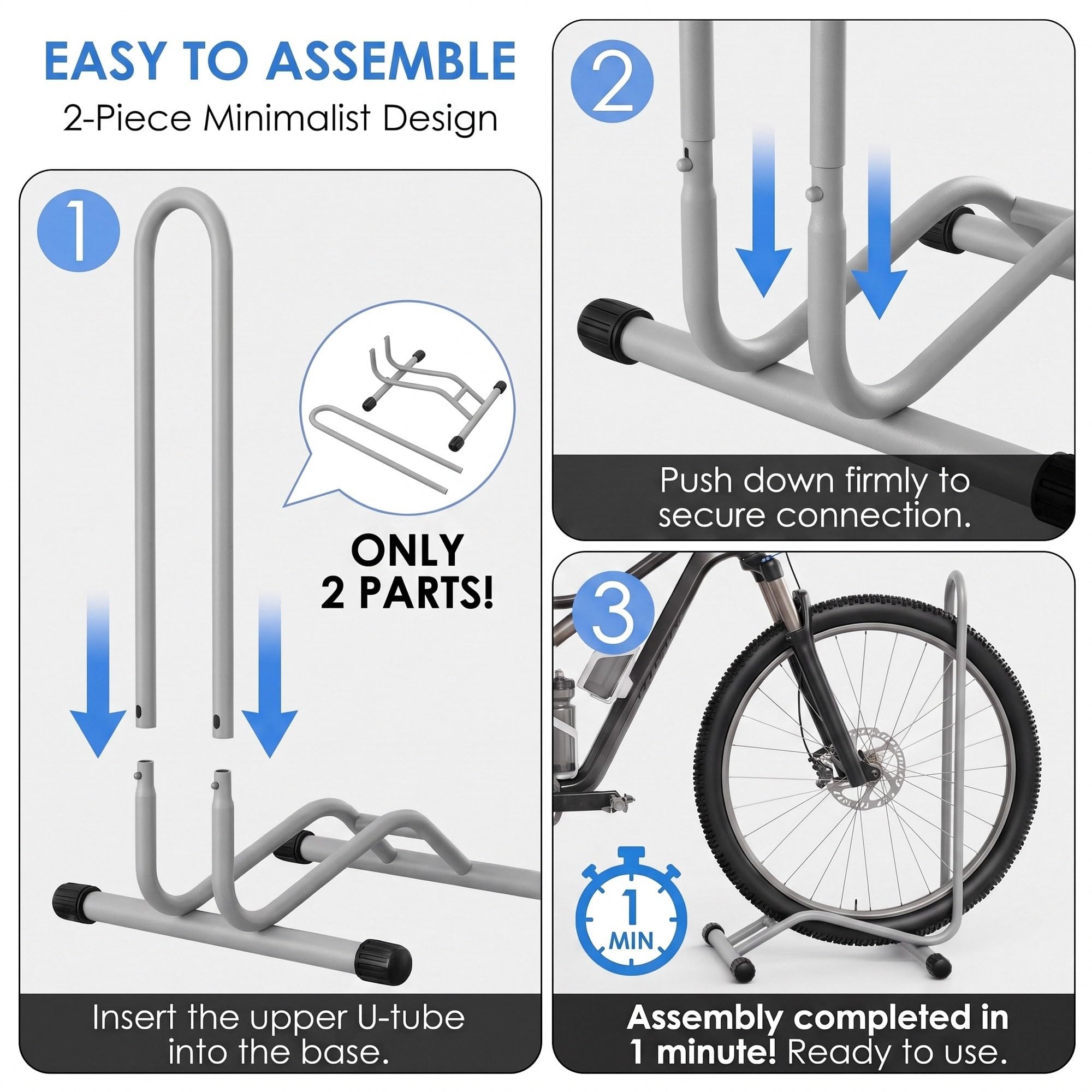 EASY TO ASSEMBLE
2-Piece Minimalist Design

1

ONLY 2 PARTS!

Insert the upper U-tube into the base.

2

Push down firmly to secure connection.

3

1 MIN

Assembly completed in 1 minute! Ready to use.