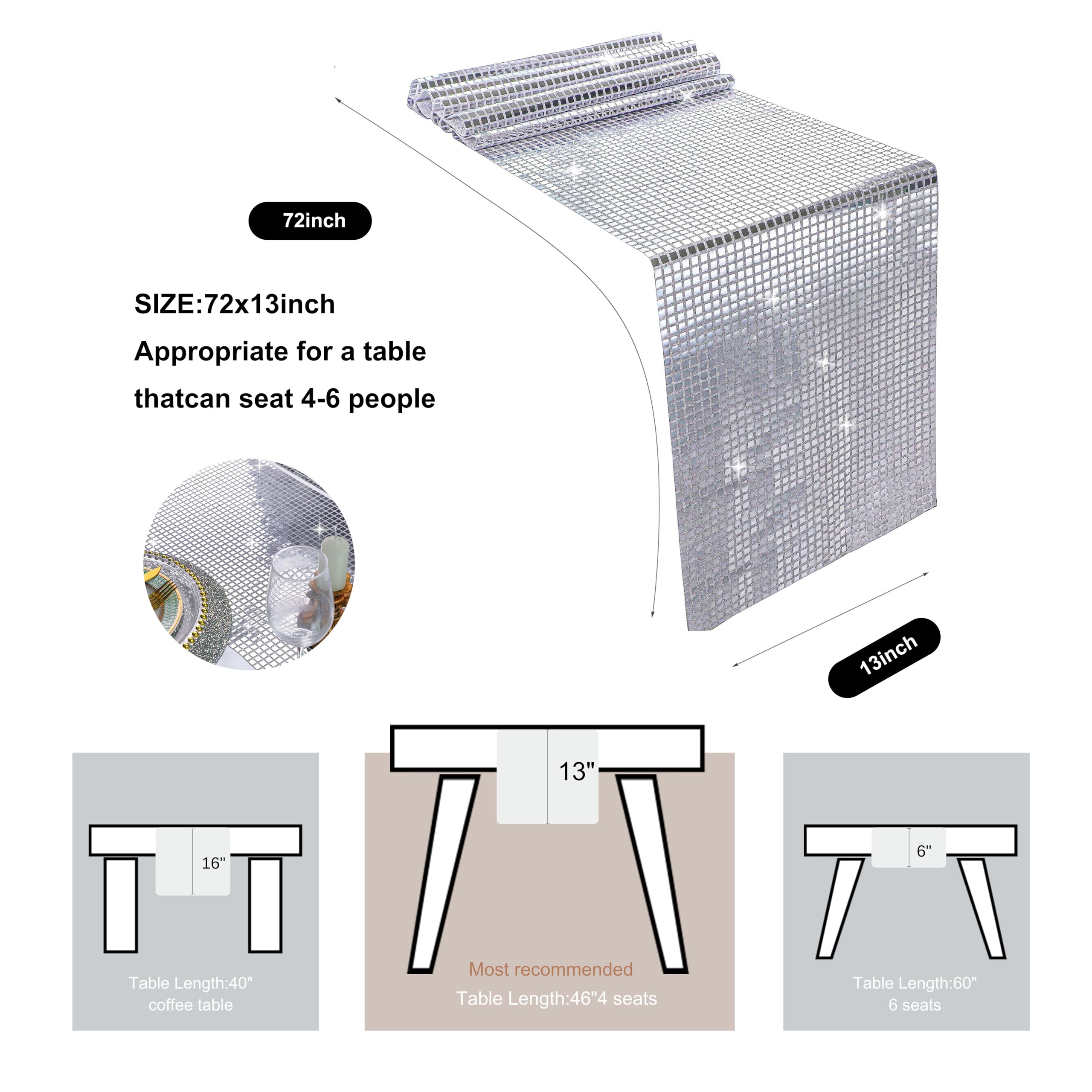 72inch

SIZE:72x13inch
Appropriate for a table
thatcan seat 4-6 people

13inch

16"

Table Length:40"
coffee table

13"

Most recommended
Table Length:46"4 seats

6"

Table Length:60"
6 seats