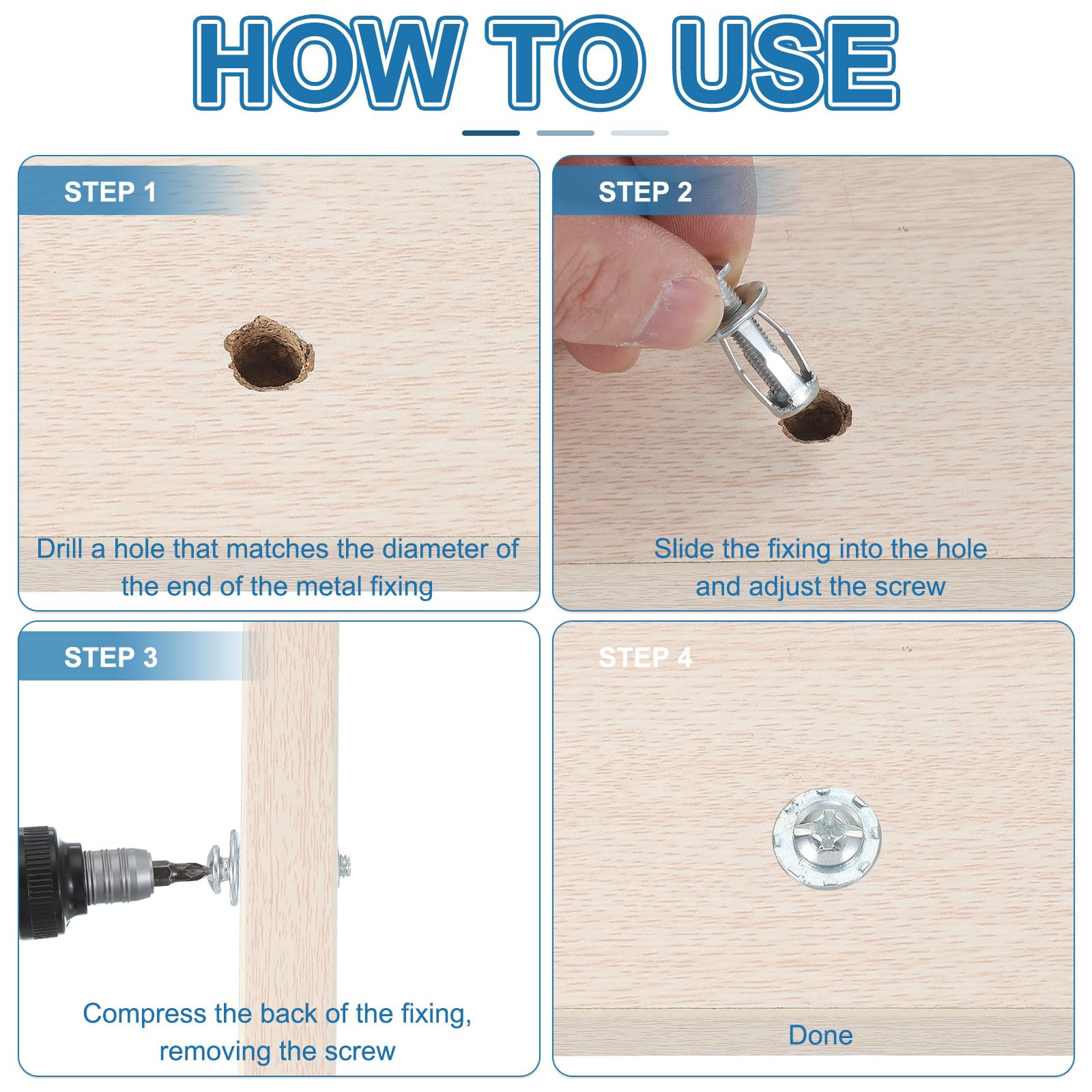 HOW TO USE

STEP 1

Drill a hole that matches the diameter of the end of the metal fixing

STEP 2

Slide the fixing into the hole and adjust the screw

STEP 3

Compress the back of the fixing, removing the screw

STEP 4

Done