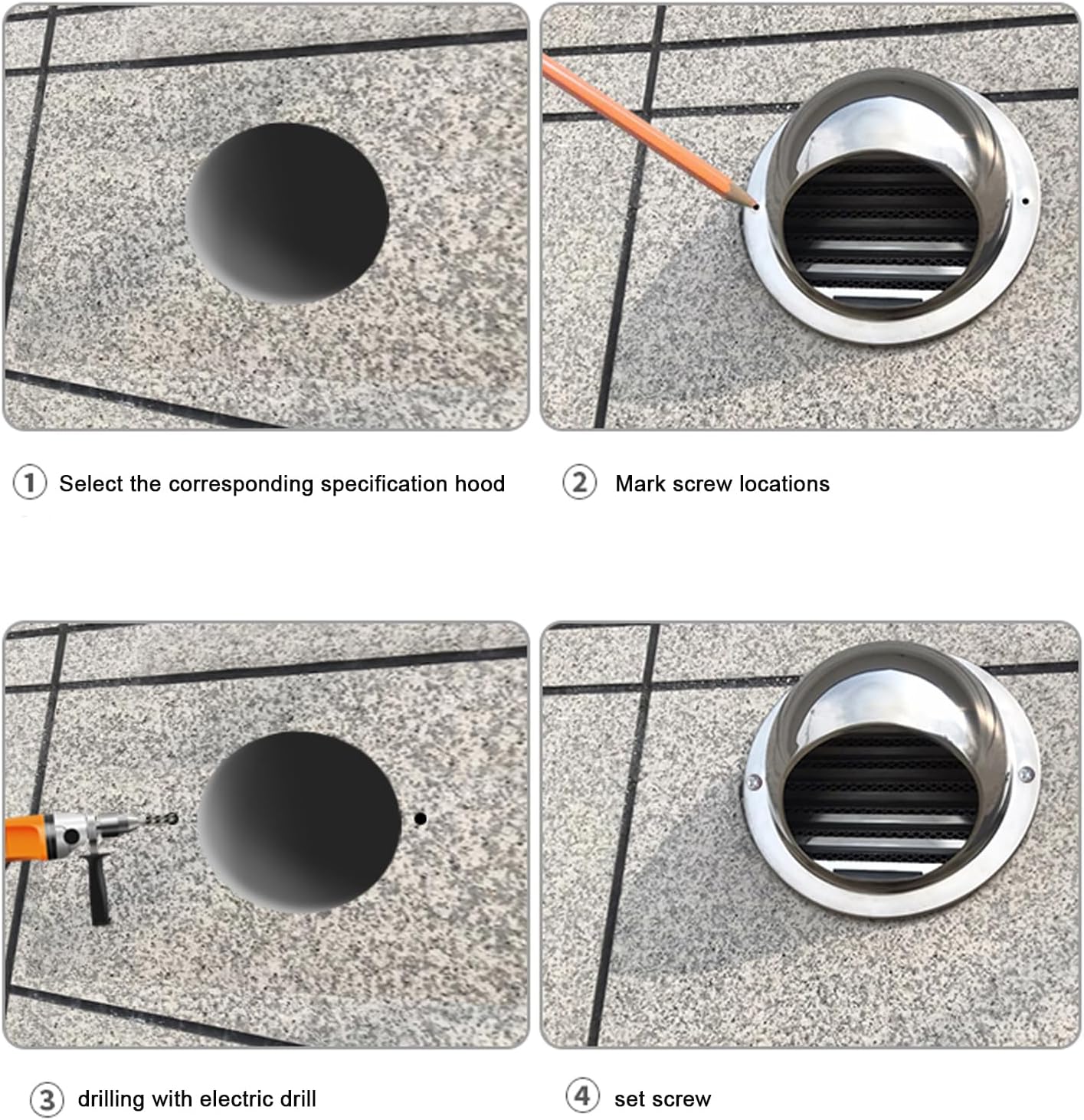 ① Select the corresponding specification hood

② Mark screw locations

③ drilling with electric drill

④ set screw