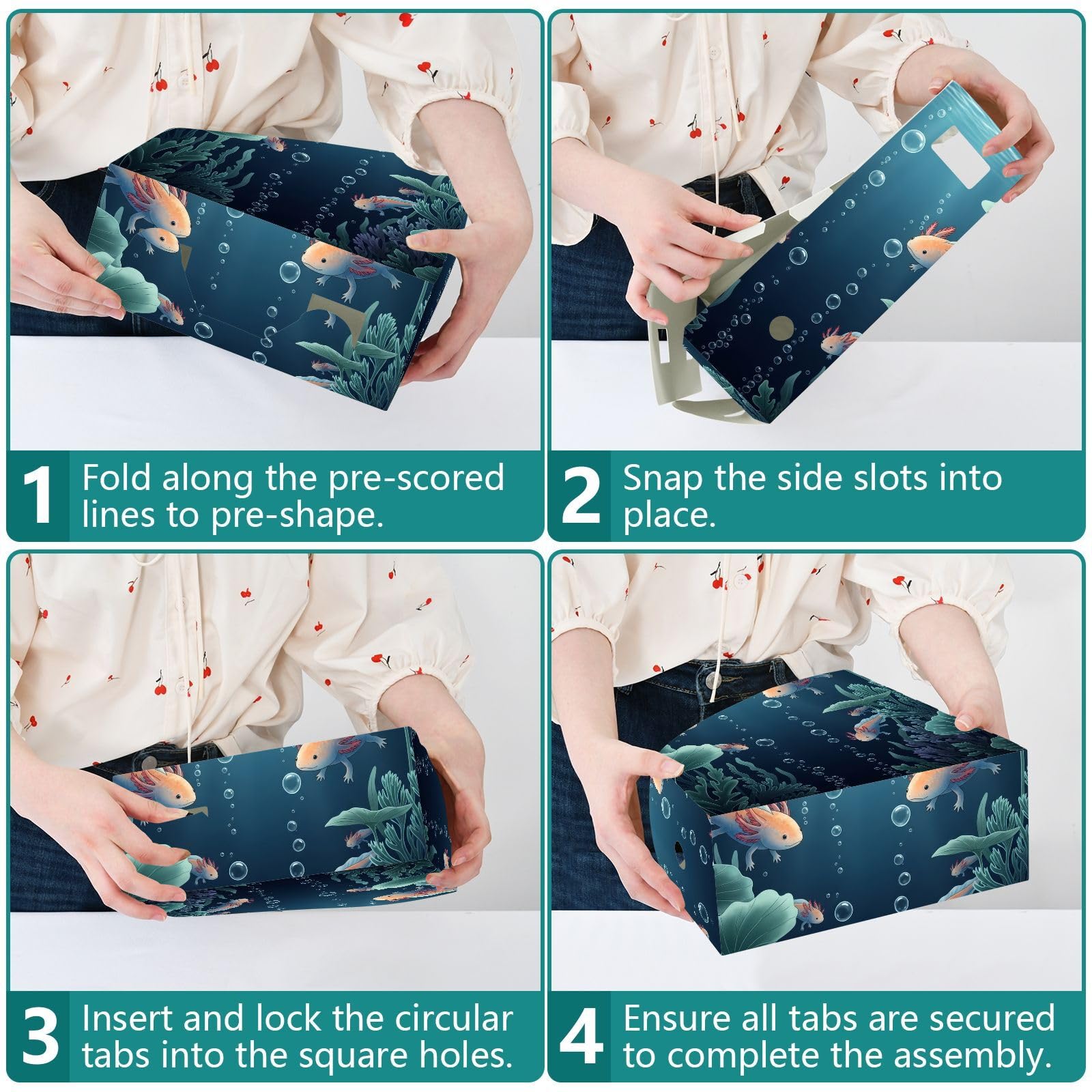 1 Fold along the pre-scored lines to pre-shape.

2 Snap the side slots into place.

3 Insert and lock the circular tabs into the square holes.

4 Ensure all tabs are secured to complete the assembly.