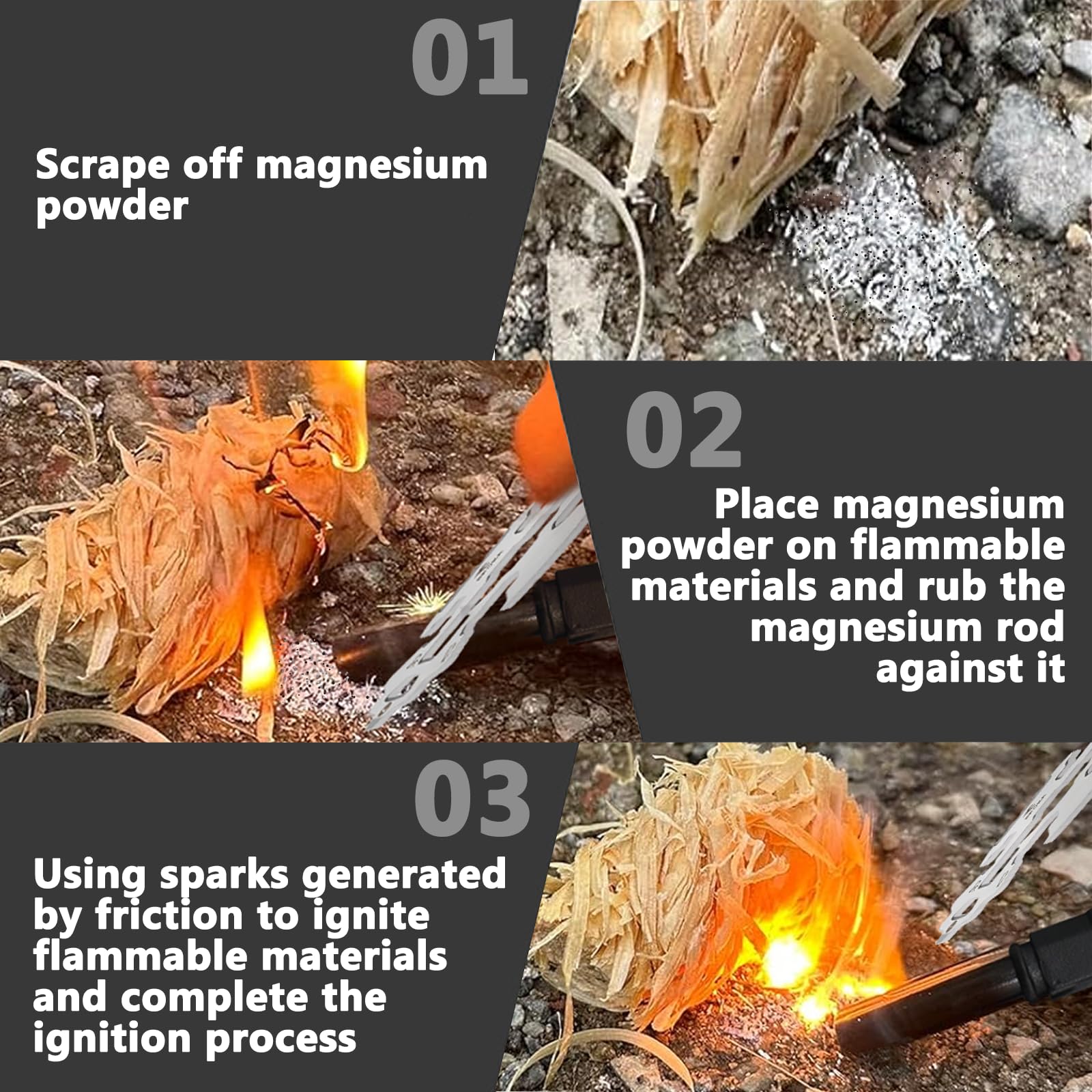 01

Scrape off magnesium powder

02

Place magnesium powder on flammable materials and rub the magnesium rod against it

03

Using sparks generated by friction to ignite flammable materials and complete the ignition process