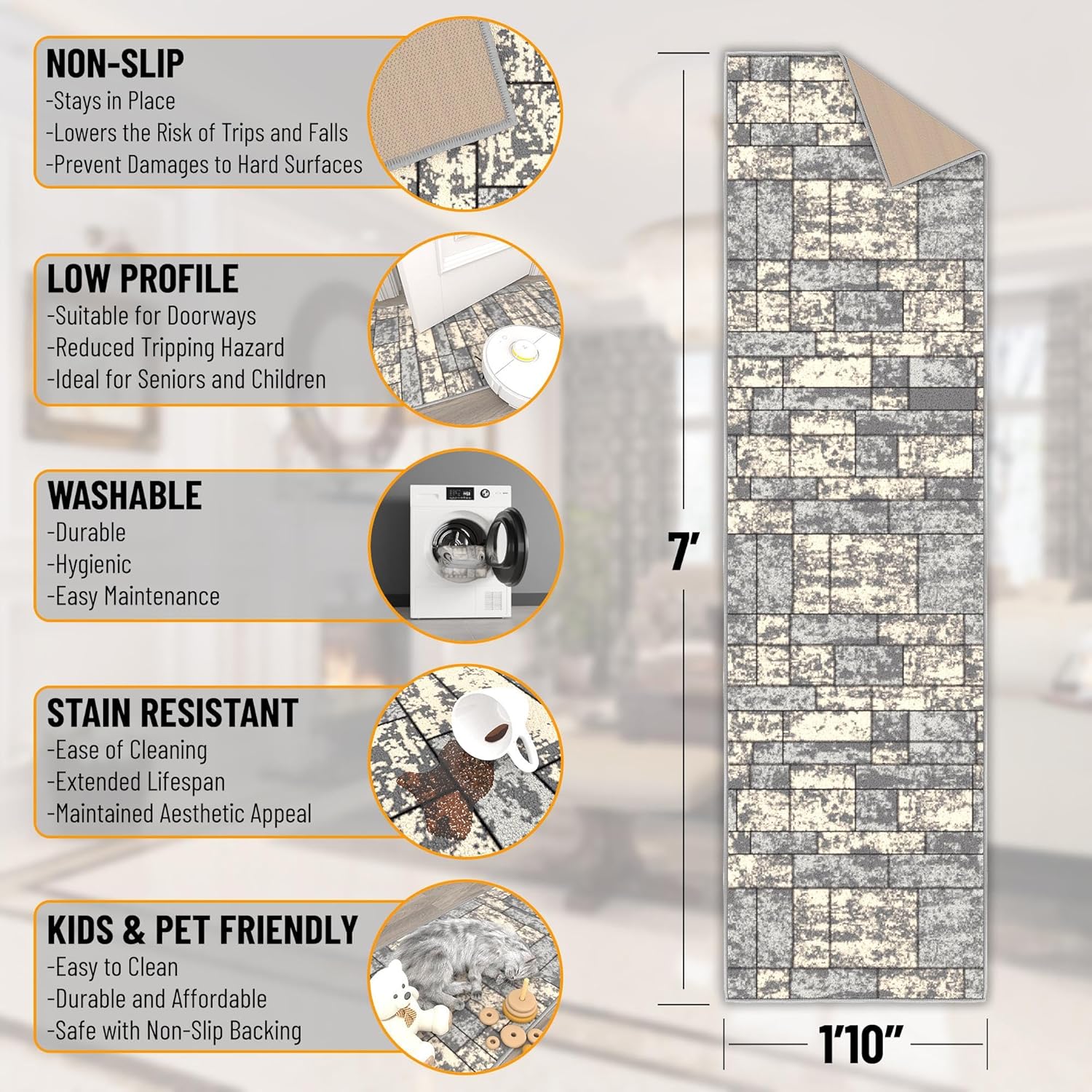 NON-SLIP
-Stays in Place
-Lowers the Risk of Trips and Falls
-Prevent Damages to Hard Surfaces

LOW PROFILE
-Suitable for Doorways
-Reduced Tripping Hazard
-Ideal for Seniors and Children

WASHABLE
-Durable
-Hygienic
-Easy Maintenance

STAIN RESISTANT
-Ease of Cleaning
-Extended Lifespan
-Maintained Aesthetic Appeal

KIDS & PET FRIENDLY
-Easy to Clean
-Durable and Affordable
-Safe with Non-Slip Backing

7'

1'10"