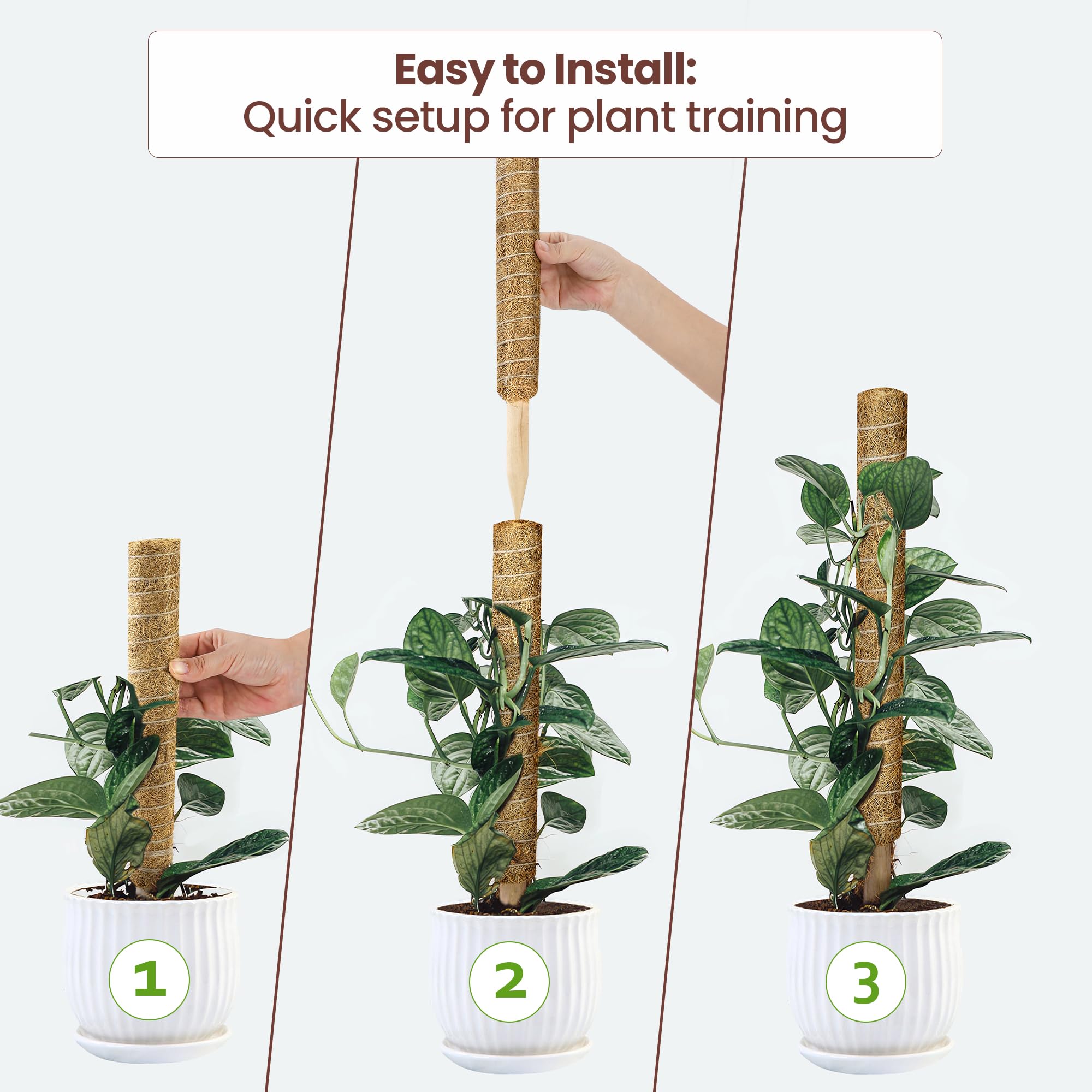 Easy to Install:
Quick setup for plant training

1

2

3