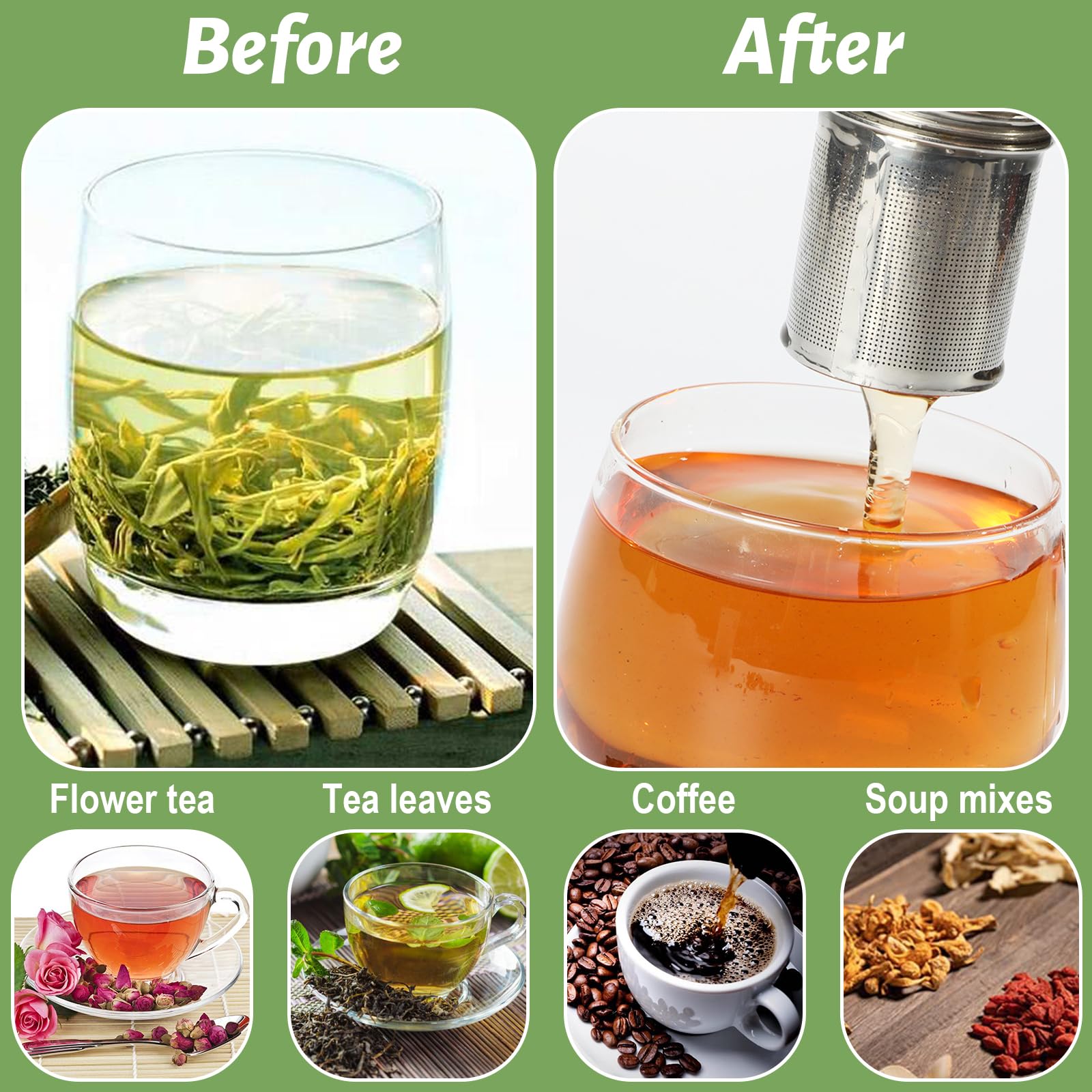 Before

After

Flower tea

Tea leaves

Coffee

Soup mixes