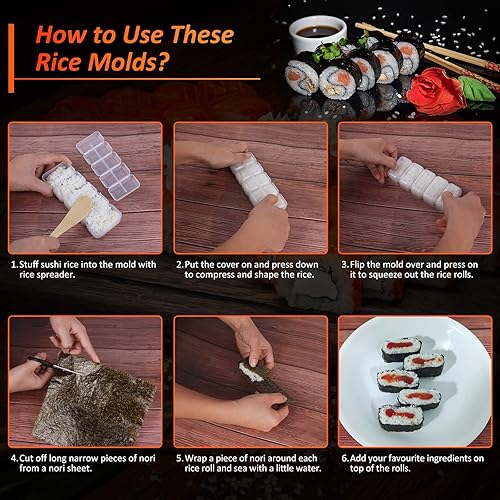 How to Use These Rice Molds?

1. Stuff sushi rice into the mold with rice spreader.

2. Put the cover on and press down to compress and shape the rice.

3. Flip the mold over and press on it to squeeze out the rice rolls.

4. Cut off long narrow pieces of nori from a nori sheet.

5. Wrap a piece of nori around each rice roll and sea with a little water.

6. Add your favourite ingredients on top of the rolls.