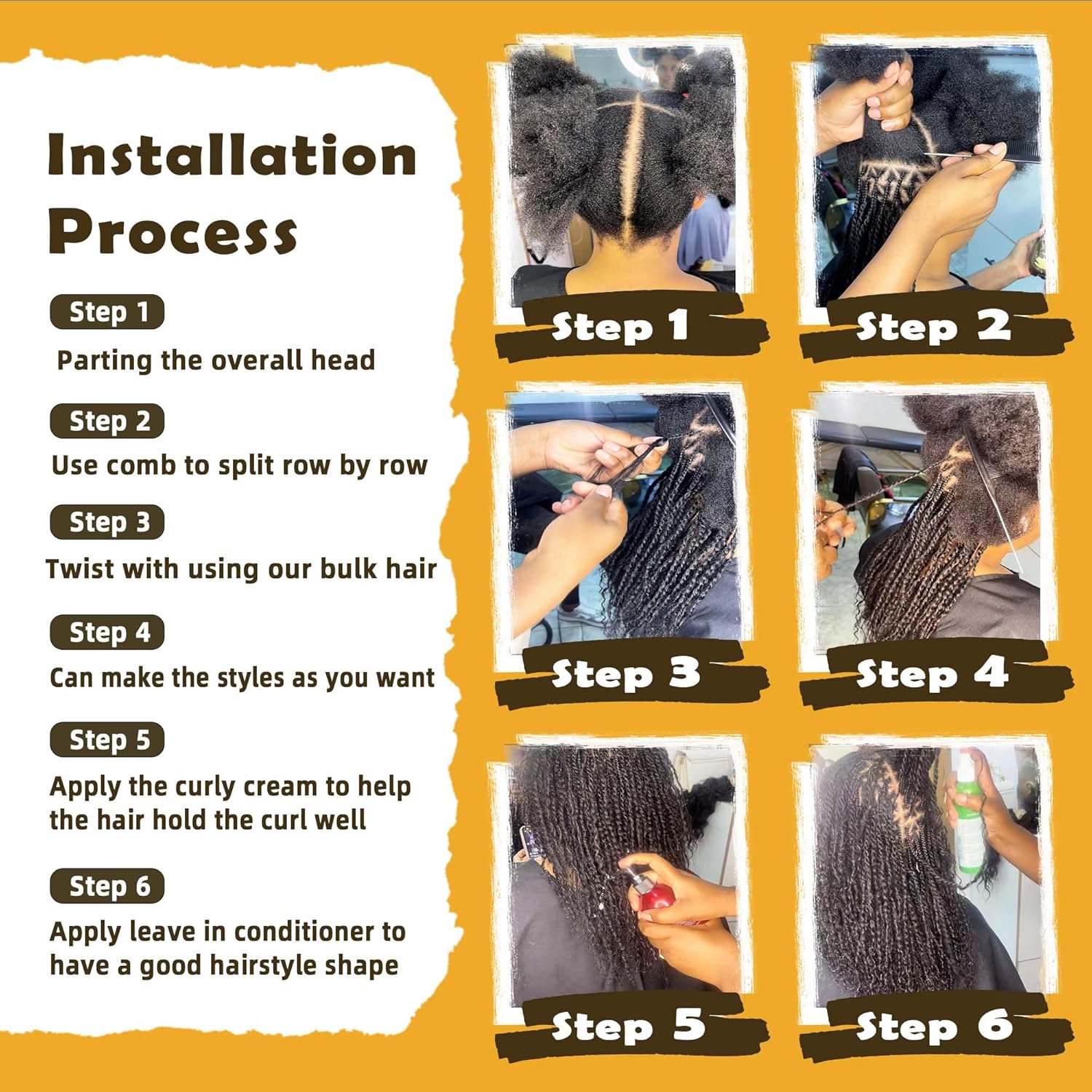 Installation Process

Step 1
Parting the overall head

Step 2
Use comb to split row by row

Step 3
Twist with using our bulk hair

Step 4
Can make the styles as you want

Step 5
Apply the curly cream to help the hair hold the curl well

Step 6
Apply leave in conditioner to have a good hairstyle shape

Step 1

Step 2

Step 3

Step 4

Step 5

Step 6