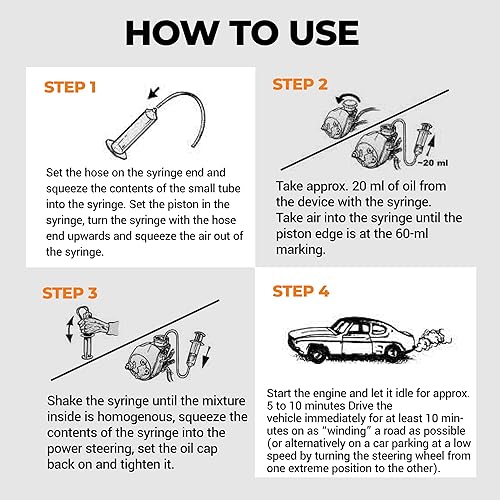 HOW TO USE

STEP 1

Set the hose on the syringe end and squeeze the contents of the small tube into the syringe. Set the piston in the syringe, turn the syringe with the hose end upwards and squeeze the air out of the syringe.

STEP 2

~20 ml

Take approx. 20 ml of oil from the device with the syringe. Take air into the syringe until the piston edge is at the 60-ml marking.

STEP 3

Shake the syringe until the mixture inside is homogenous, squeeze the contents of the syringe into the power steering, set the oil cap back on and tighten it.

STEP 4

Start the engine and let it idle for approx. 5 to 10 minutes Drive the vehicle immediately for at least 10 minutes on as "winding" a road as possible (or alternatively on a car parking at a low speed by turning the steering wheel from one extreme position to the other).