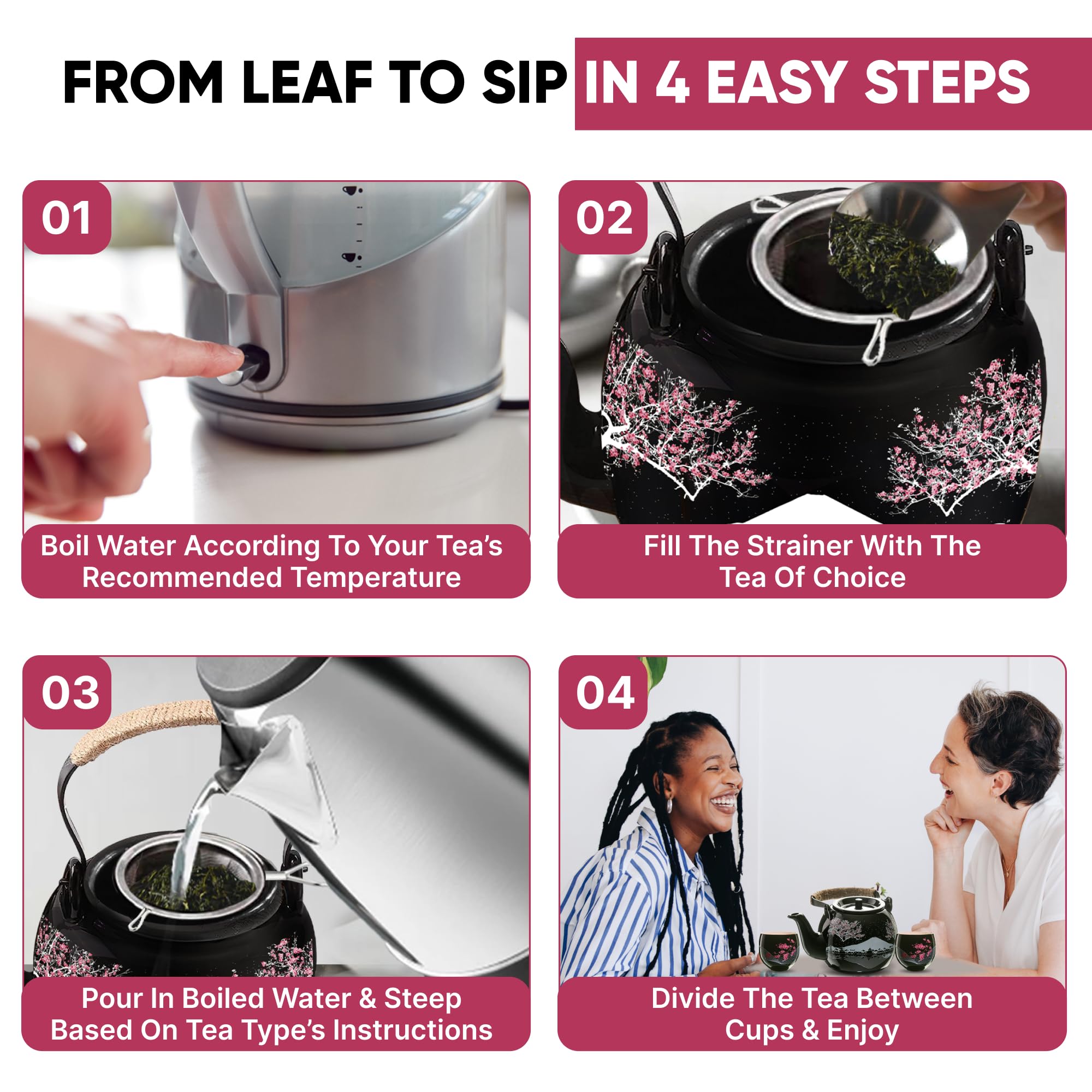 FROM LEAF TO SIP IN 4 EASY STEPS

01

Boil Water According To Your Tea's Recommended Temperature

02

Fill The Strainer With The Tea Of Choice

03

Pour In Boiled Water & Steep Based On Tea Type's Instructions

04

Divide The Tea Between Cups & Enjoy