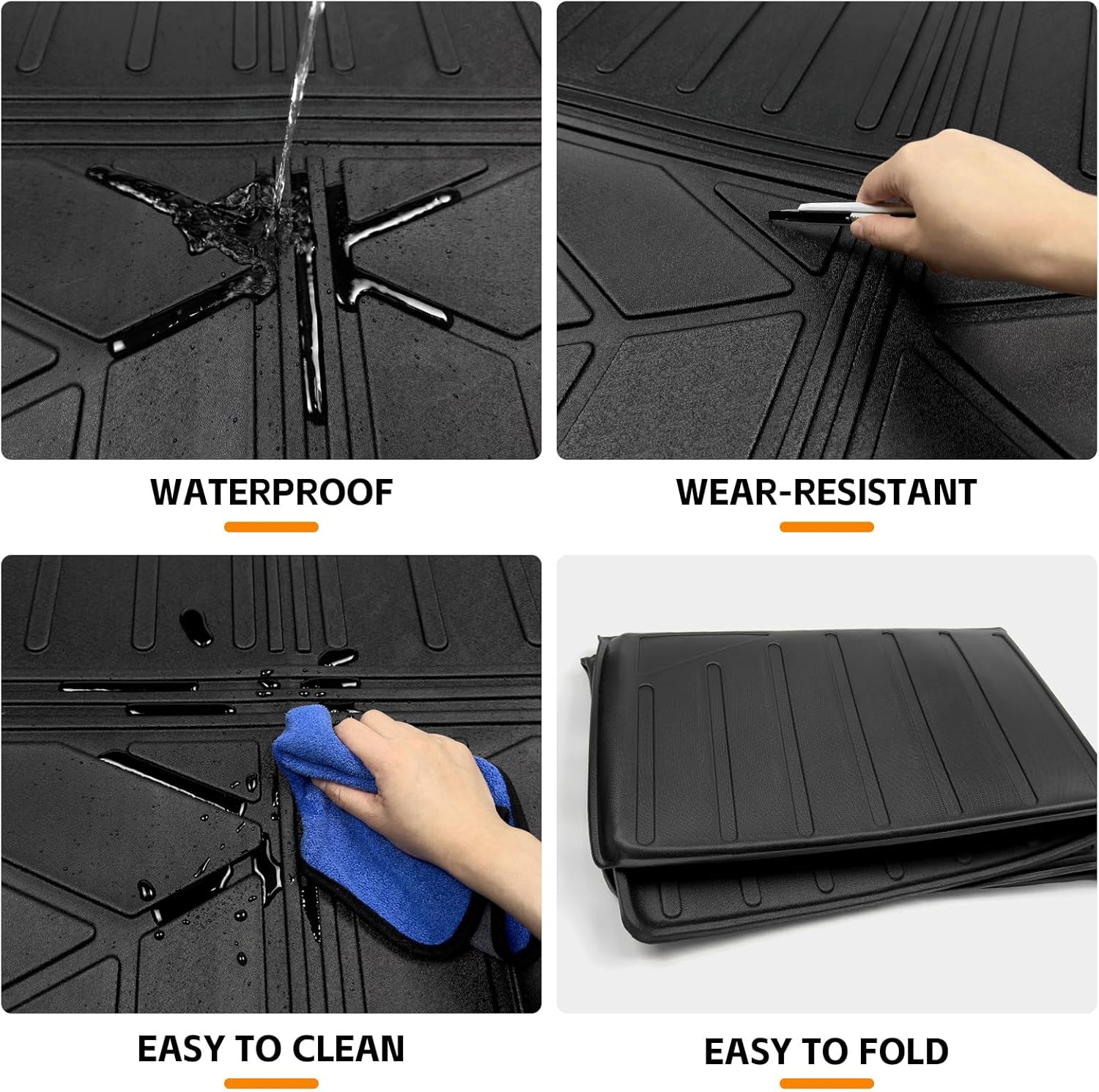 WATERPROOF

WEAR-RESISTANT

EASY TO CLEAN

EASY TO FOLD