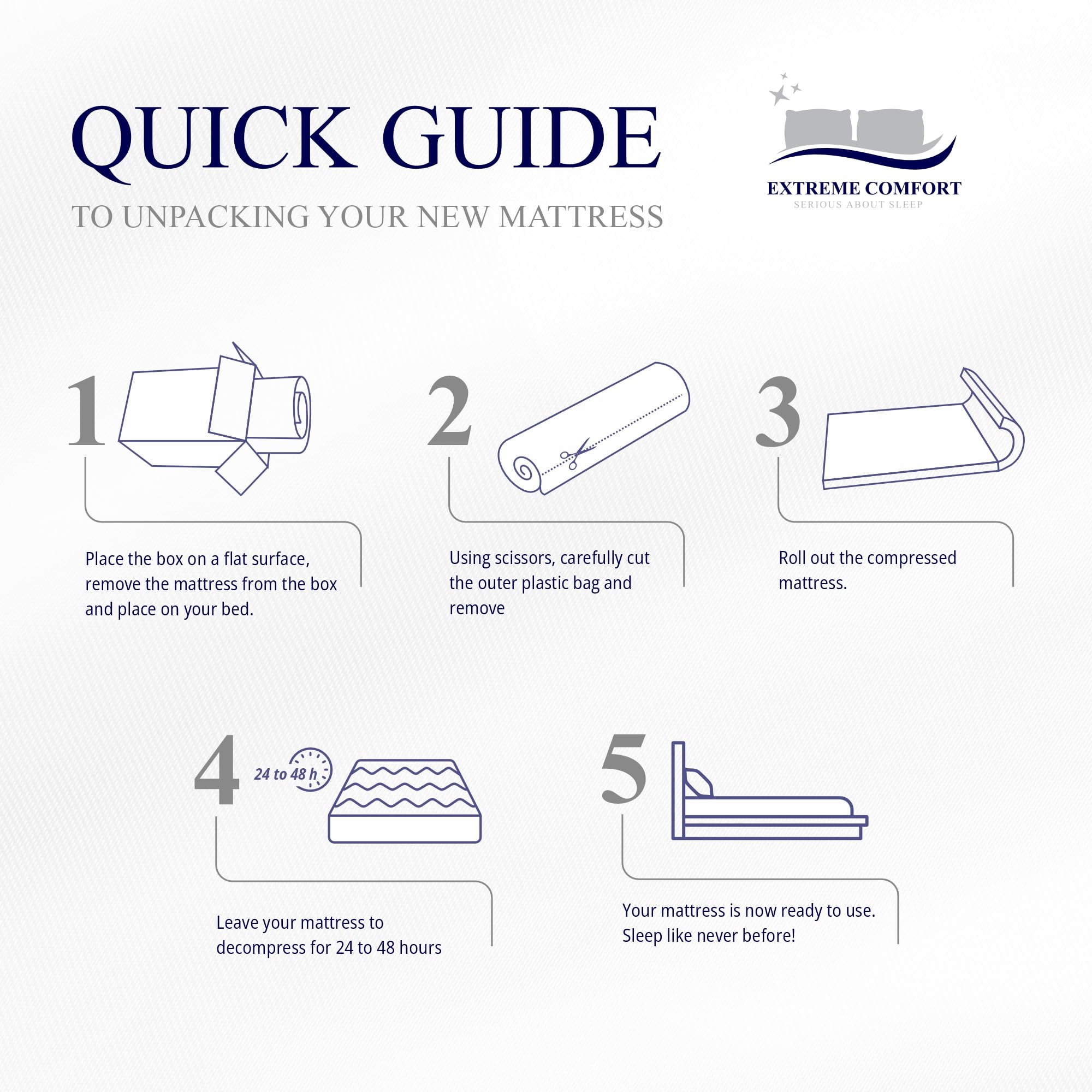 QUICK GUIDE

TO UNPACKING YOUR NEW MATTRESS

EXTREME COMFORT
SERIOUS ABOUT SLEEP

1

Place the box on a flat surface, remove the mattress from the box and place on your bed.

2

Using scissors, carefully cut the outer plastic bag and remove

3

Roll out the compressed mattress.

4

24 to 48 h

Leave your mattress to decompress for 24 to 48 hours

5

Your mattress is now ready to use. Sleep like never before!