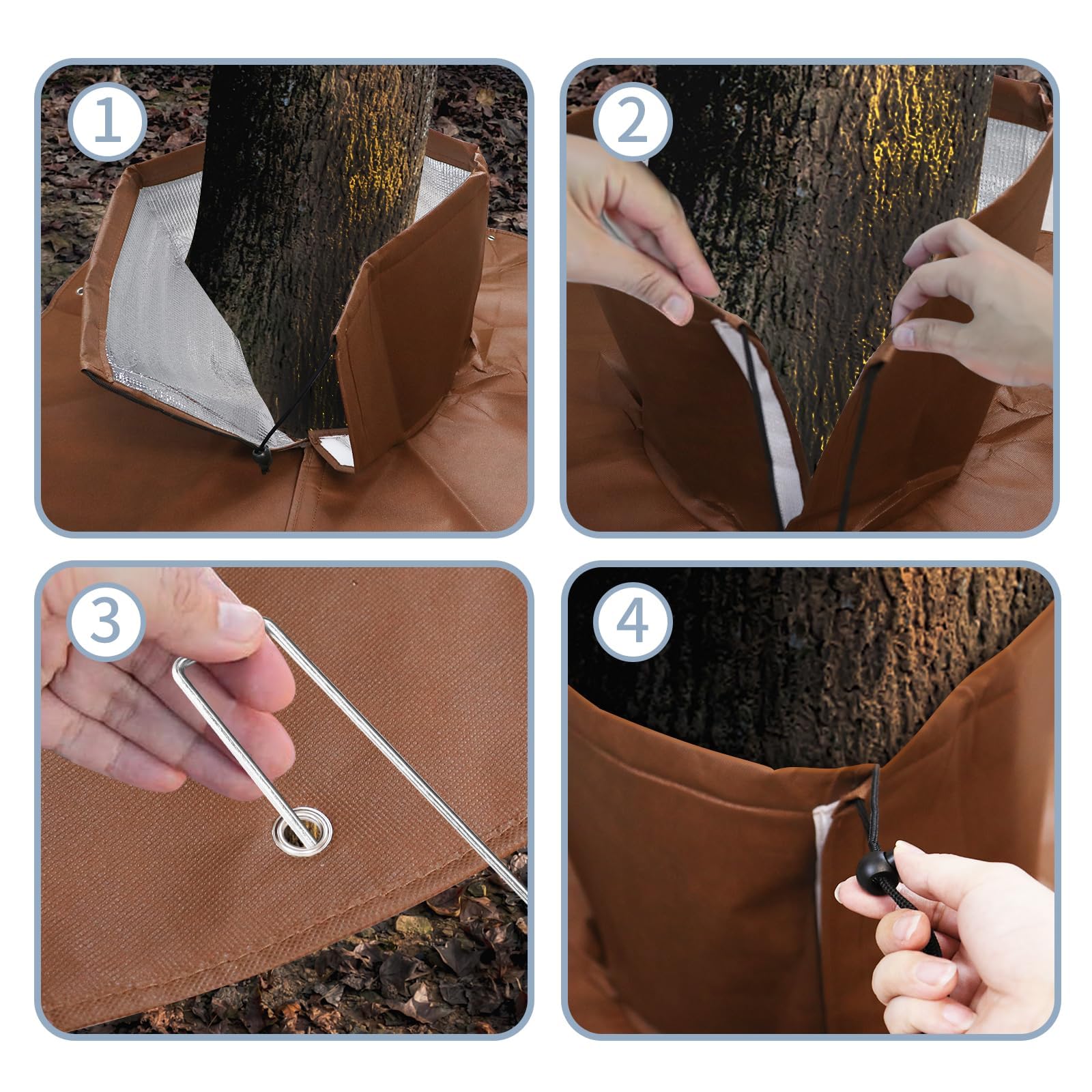 1

2

3

4