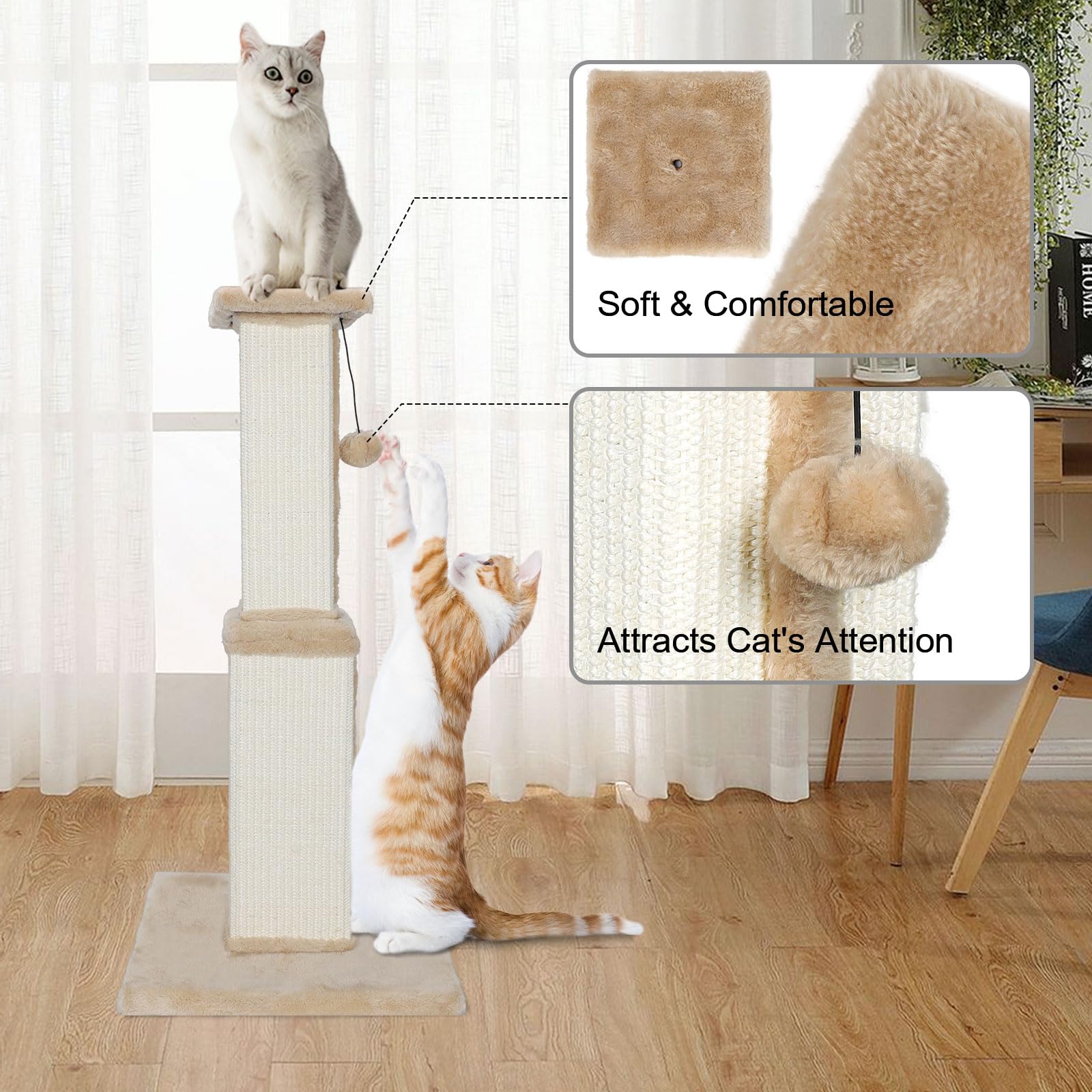 Soft & Comfortable

Attracts Cat's Attention

HOME