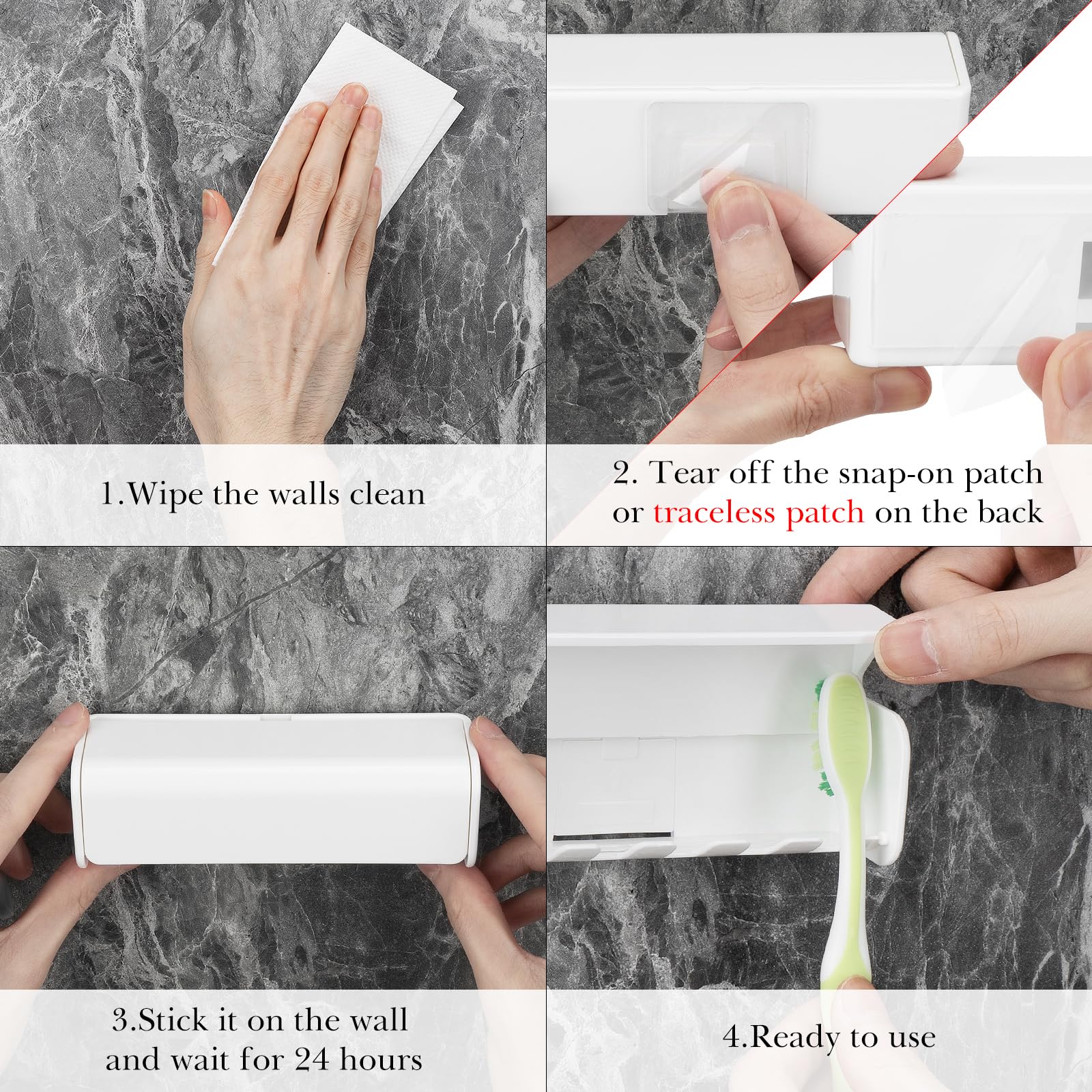 1.Wipe the walls clean

2. Tear off the snap-on patch or traceless patch on the back

3.Stick it on the wall and wait for 24 hours

4.Ready to use