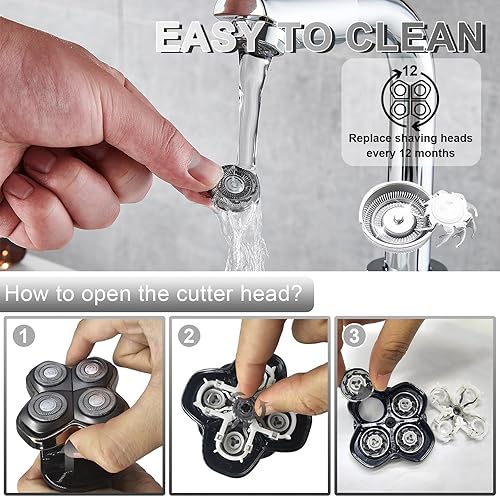 EASY TO CLEAN

12

Replace shaving heads every 12 months

How to open the cutter head?

1

2

3