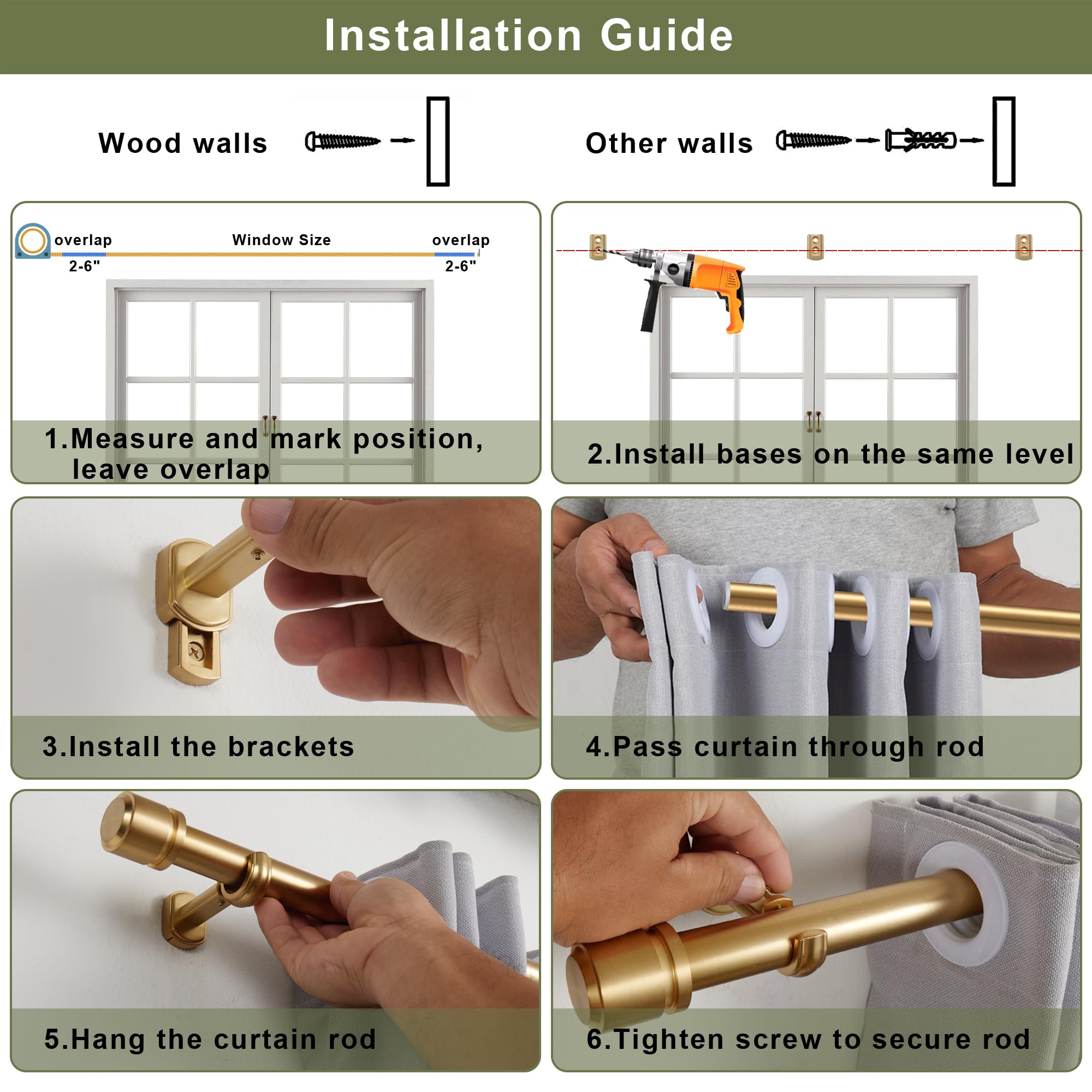 Installation Guide

Wood walls

Other walls

overlap
Window Size
overlap
2-6"
2-6"

1.Measure and mark position, leave overlap

2.Install bases on the same level

3.Install the brackets

4.Pass curtain through rod

5.Hang the curtain rod

6.Tighten screw to secure rod