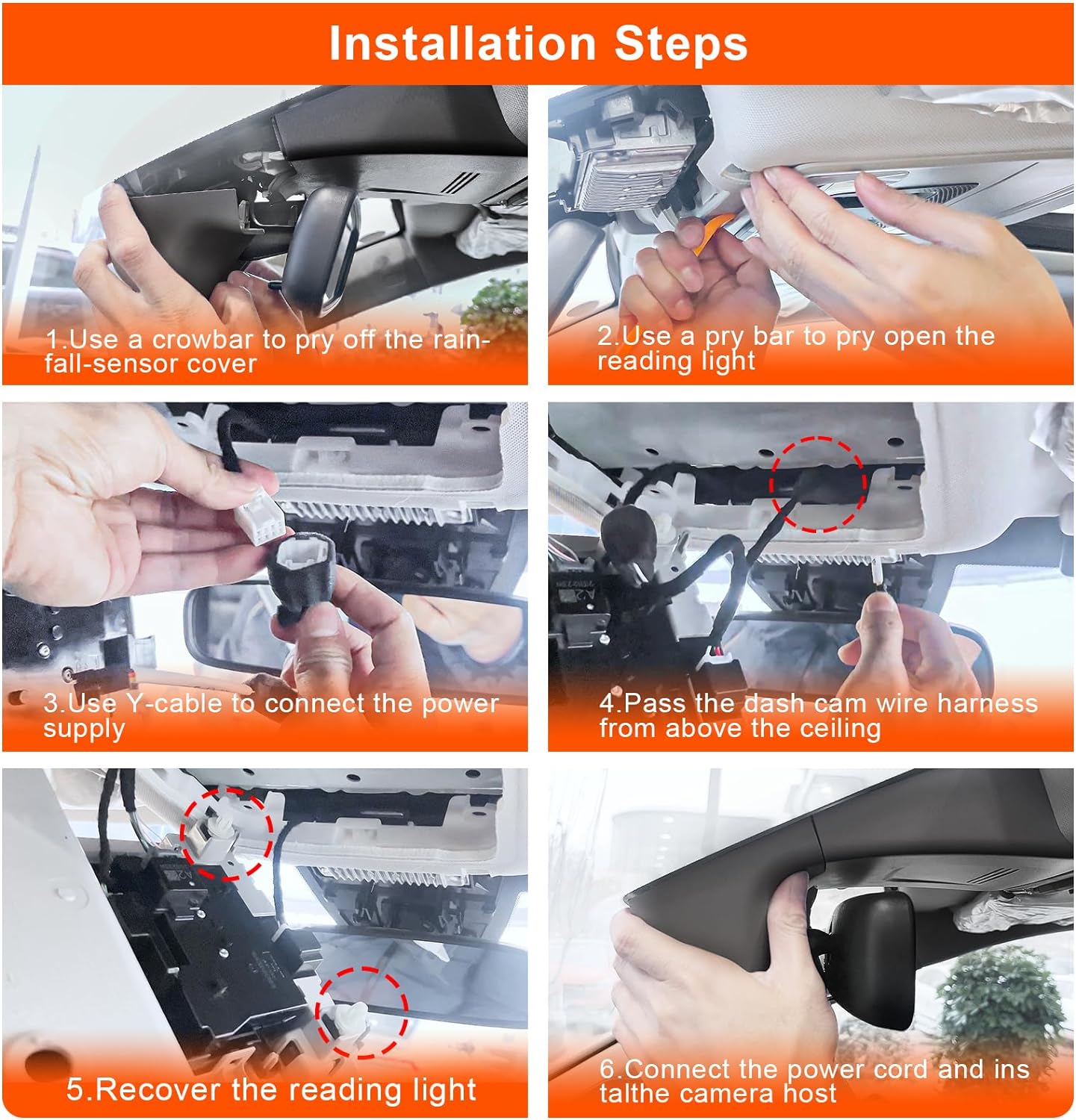 Installation Steps

1.Use a crowbar to pry off the rainfall-sensor cover

2.Use a pry bar to pry open the reading light

3.Use Y-cable to connect the power supply

4.Pass the dash cam wire harness from above the ceiling

5.Recover the reading light

6.Connect the power cord and ins talthe camera host