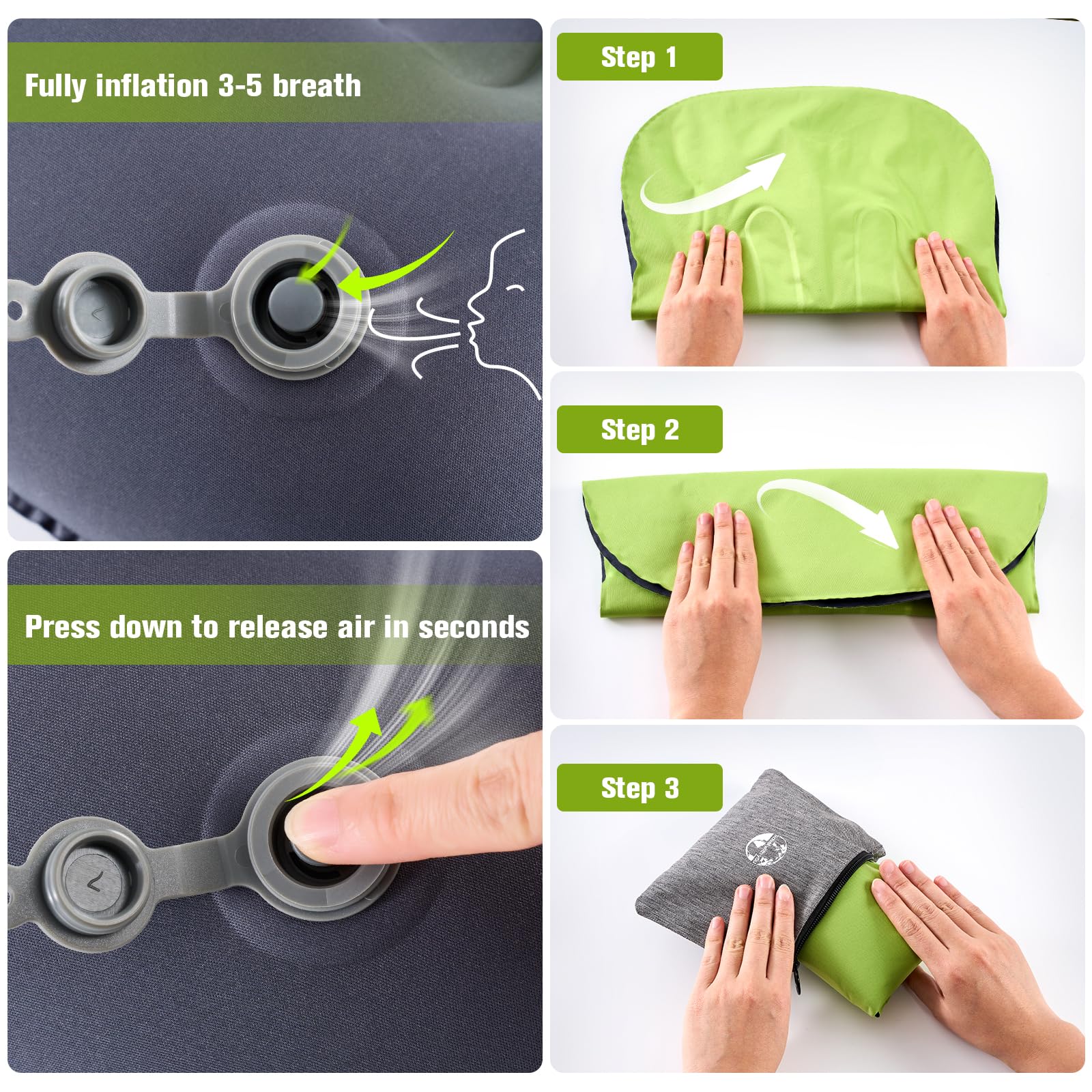 Fully inflation 3-5 breath

Press down to release air in seconds

Step 1

Step 2

Step 3