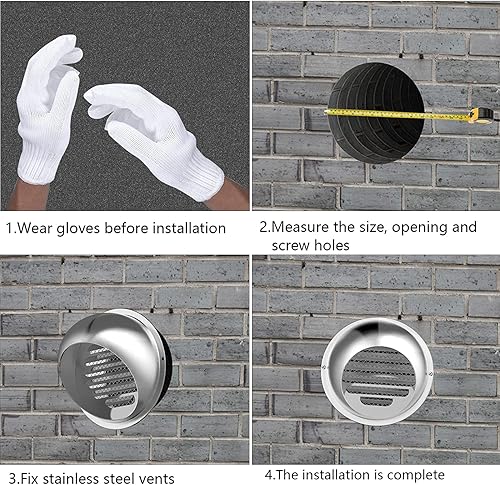 1.Wear gloves before installation

2.Measure the size, opening and screw holes

3.Fix stainless steel vents

4.The installation is complete