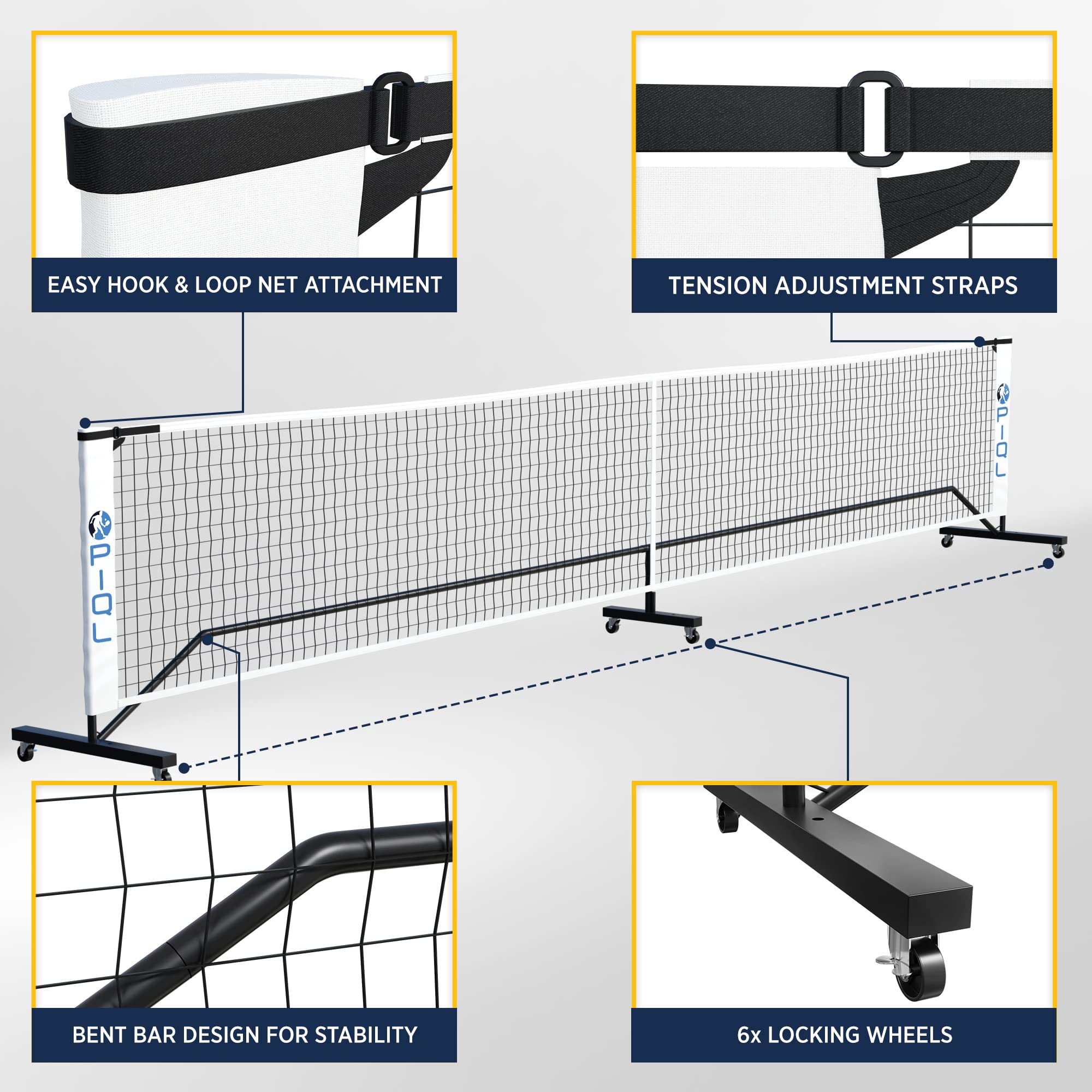 EASY HOOK & LOOP NET ATTACHMENT

TENSION ADJUSTMENT STRAPS

PIQL

PIQL

BENT BAR DESIGN FOR STABILITY

6x LOCKING WHEELS