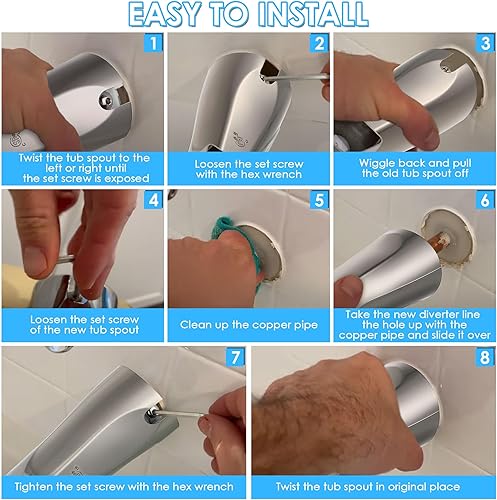 EASY TO INSTALL

1
Twist the tub spout to the left or right until the set screw is exposed

2
Loosen the set screw with the hex wrench

3
Wiggle back and pull the old tub spout off

4
Loosen the set screw of the new tub spout

5
Clean up the copper pipe

6
Take the new diverter line the hole up with the copper pipe and slide it over

7
Tighten the set screw with the hex wrench

8
Twist the tub spout in original place