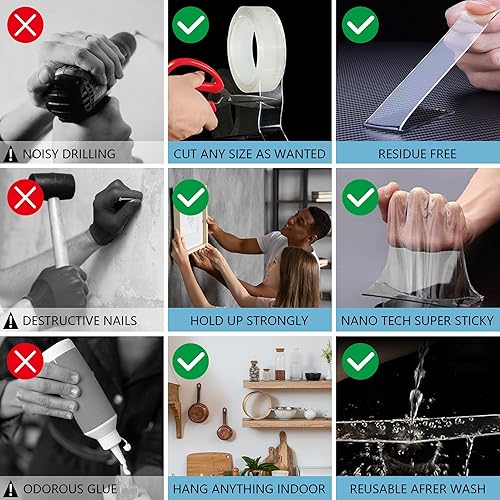 NOISY DRILLING

CUT ANY SIZE AS WANTED

RESIDUE FREE

DESTRUCTIVE NAILS

HOLD UP STRONGLY

NANO TECH SUPER STICKY

ODOROUS GLUE

HANG ANYTHING INDOOR

REUSABLE AFRER WASH