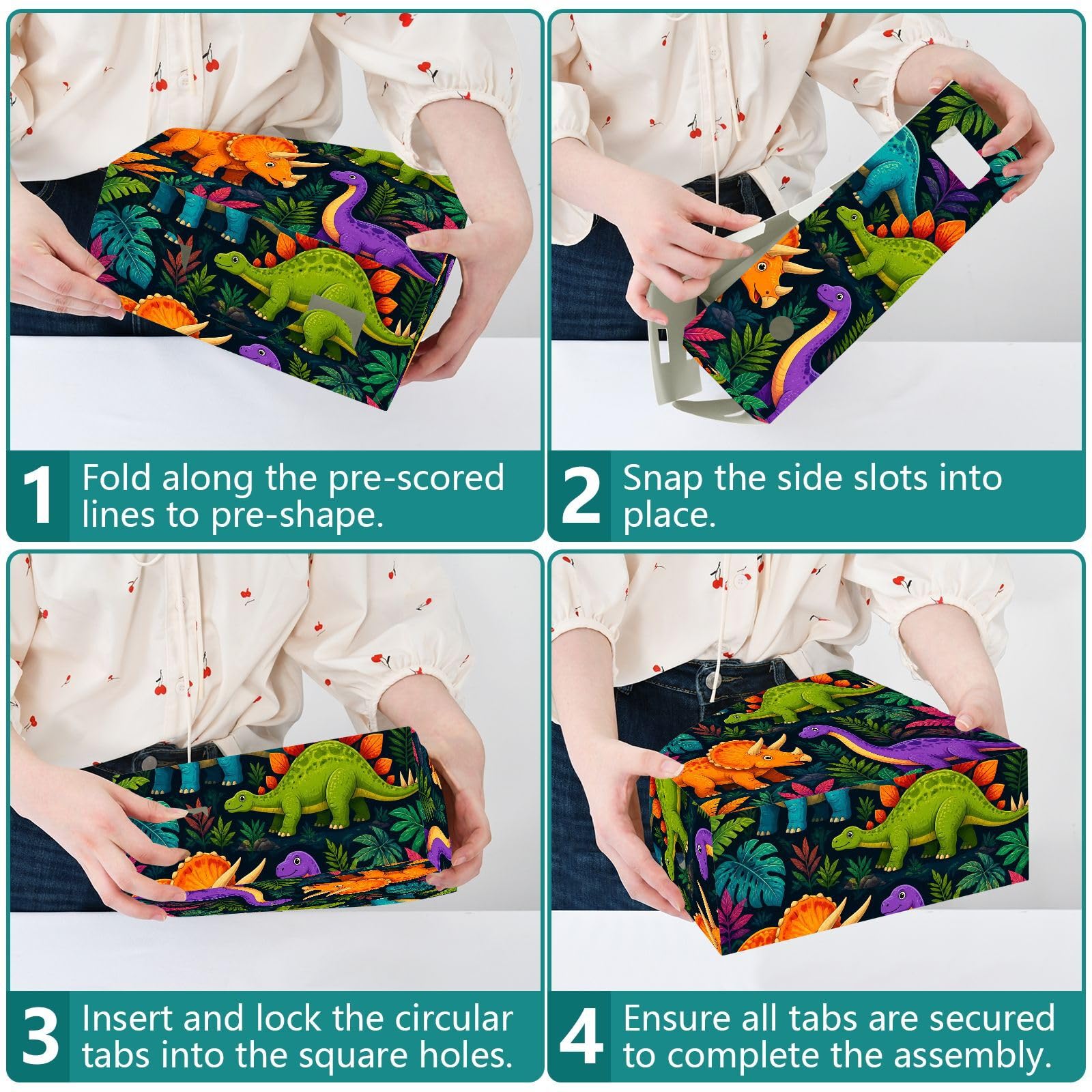 1 Fold along the pre-scored lines to pre-shape.

2 Snap the side slots into place.

3 Insert and lock the circular tabs into the square holes.

4 Ensure all tabs are secured to complete the assembly.