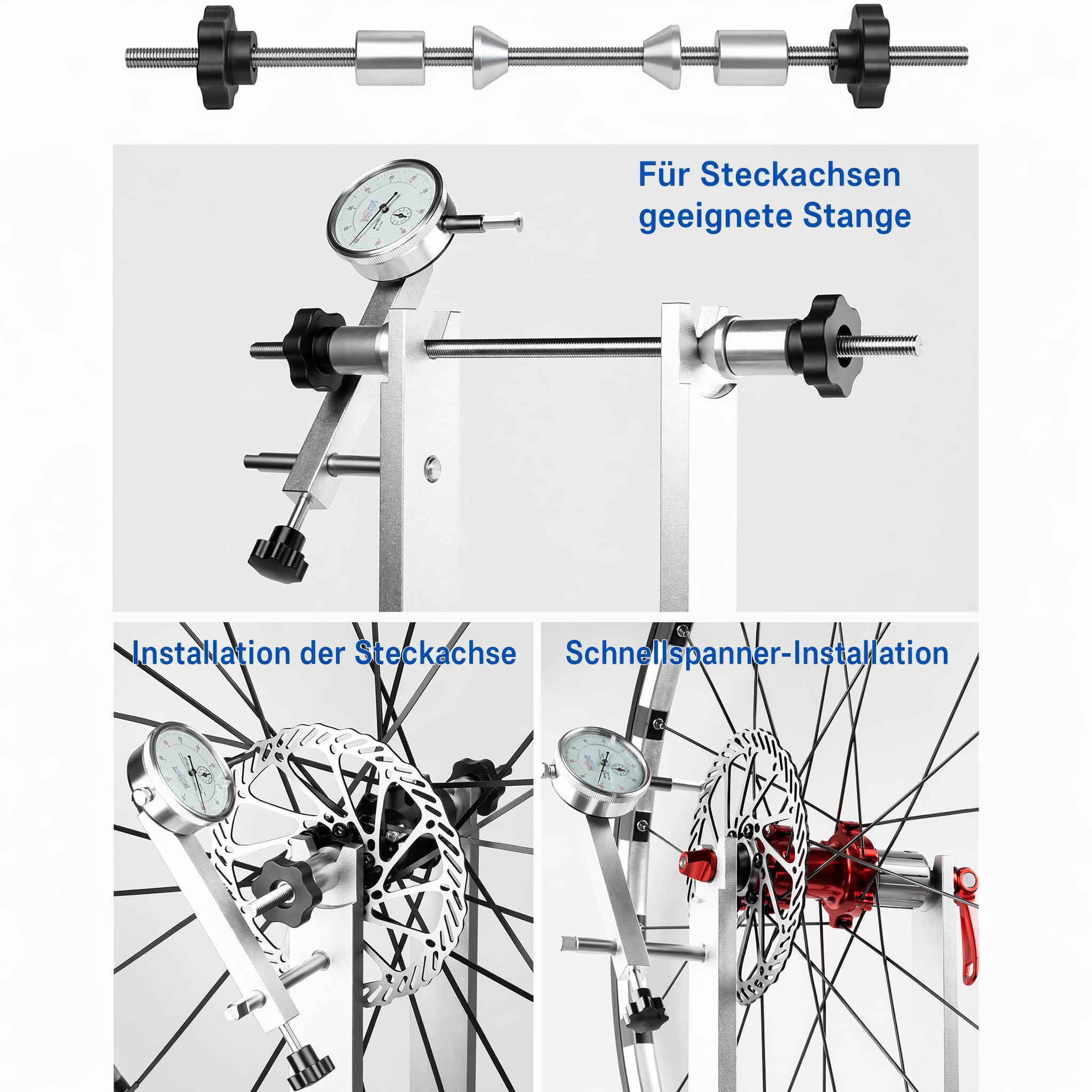 Für Steckachsen geeignete Stange

Installation der Steckachse

Schnellspanner-Installation