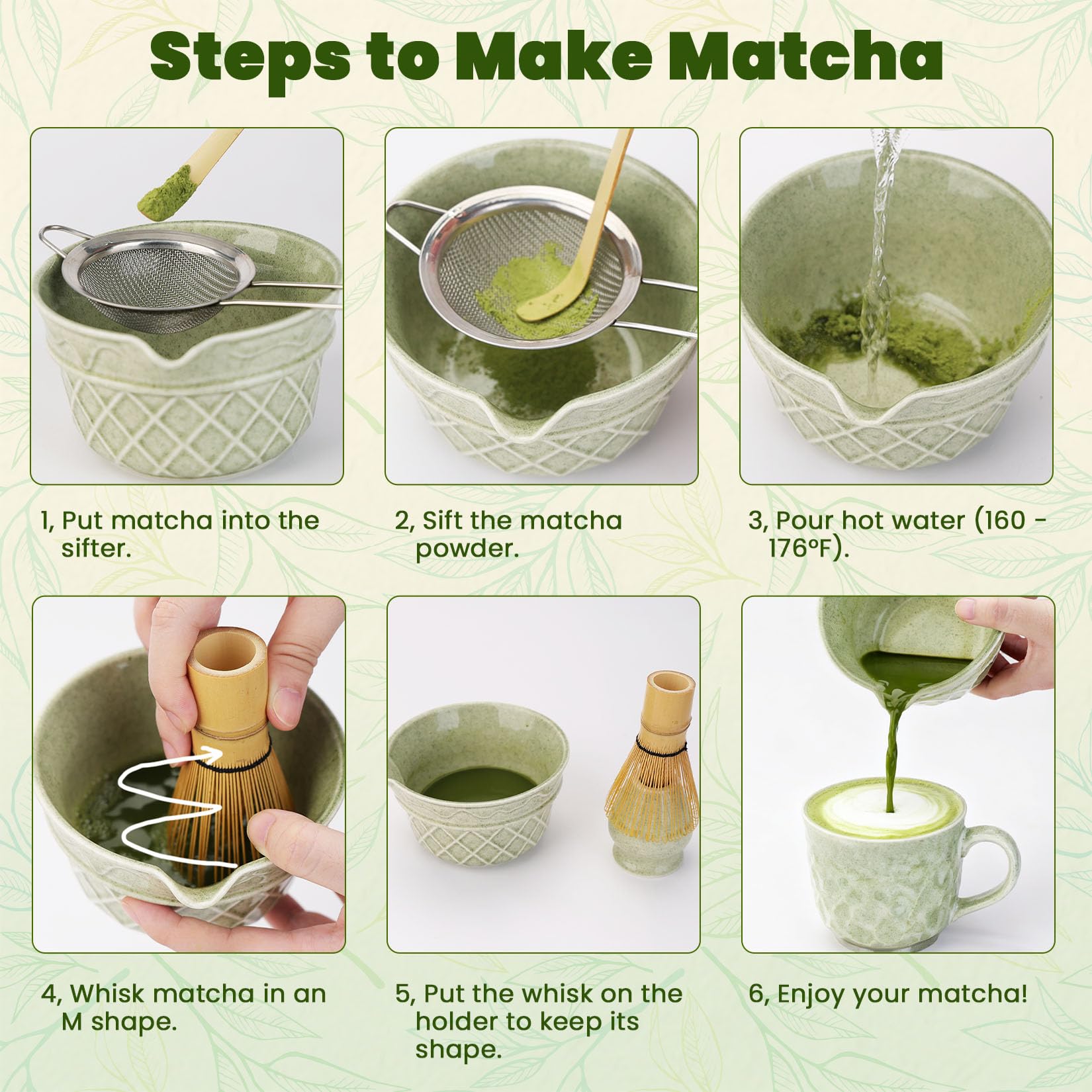 Steps to Make Matcha

1, Put matcha into the sifter.

2, Sift the matcha powder.

3, Pour hot water (160 - 176°F).

4, Whisk matcha in an M shape.

5, Put the whisk on the holder to keep its shape.

6, Enjoy your matcha!