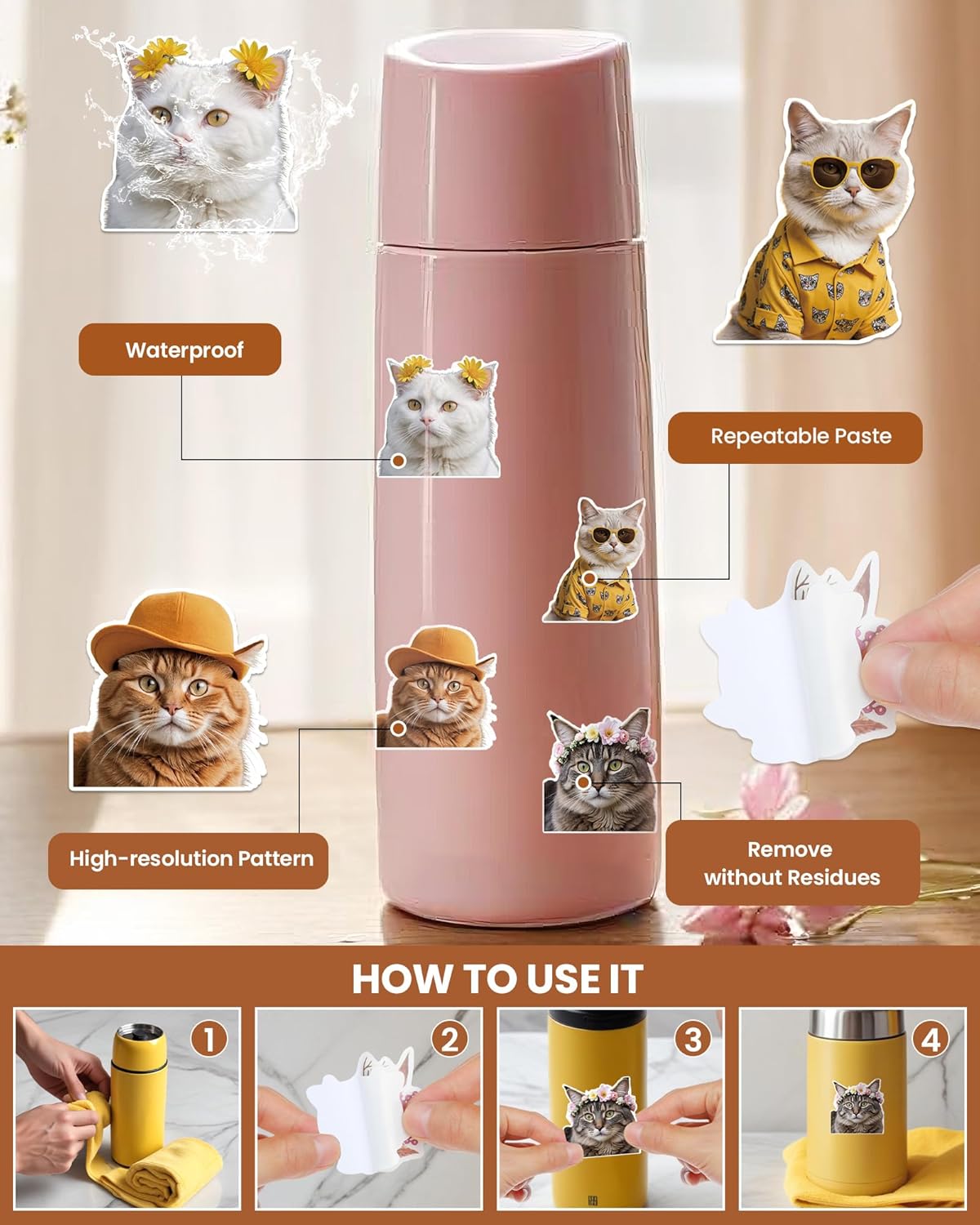 Waterproof

Repeatable Paste

High-resolution Pattern

Remove without Residues

HOW TO USE IT

1

2

3

4